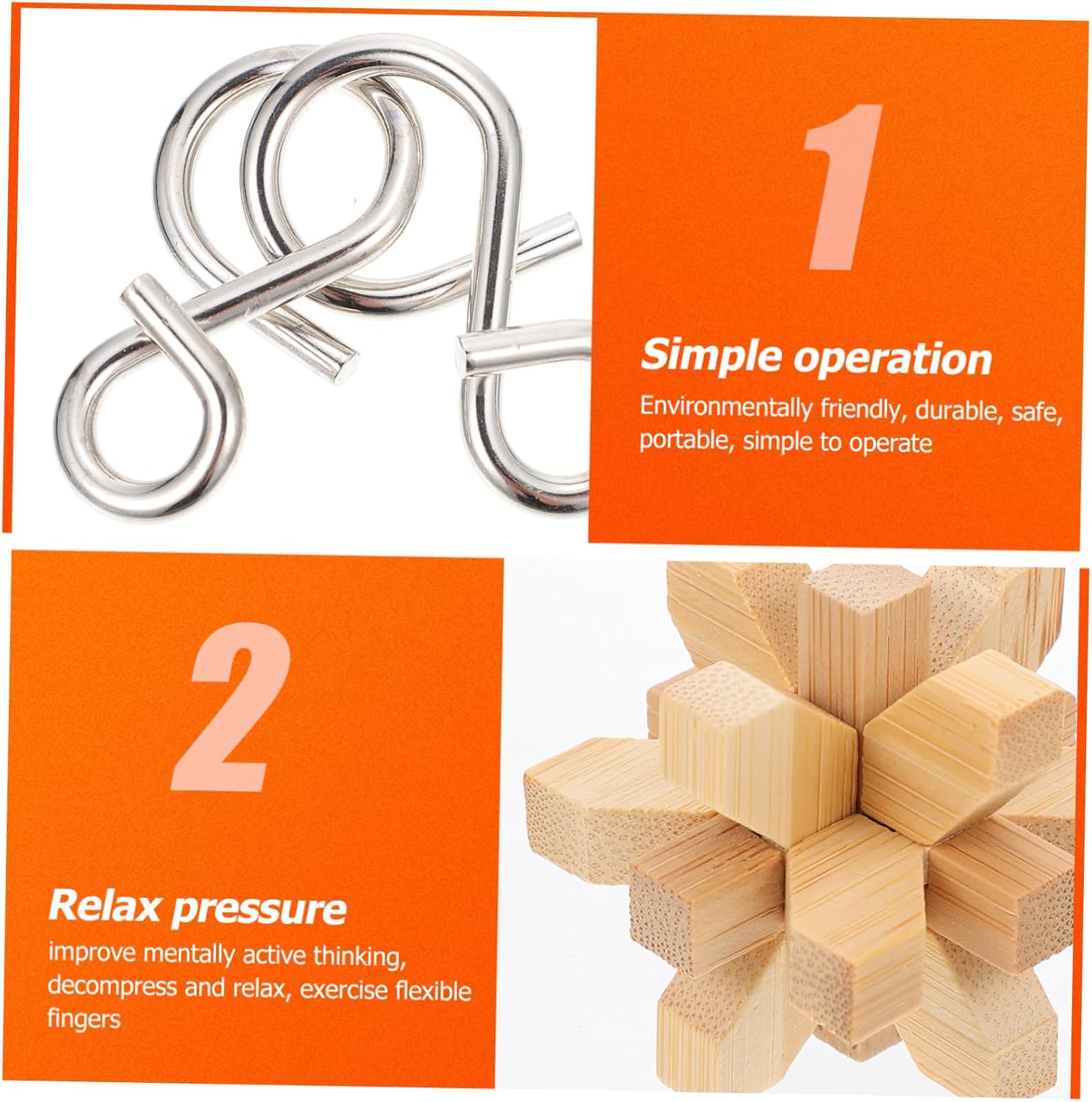 1

Simple operation

Environmentally friendly, durable, safe, portable, simple to operate

2

Relax pressure

improve mentally active thinking, decompress and relax, exercise flexible fingers