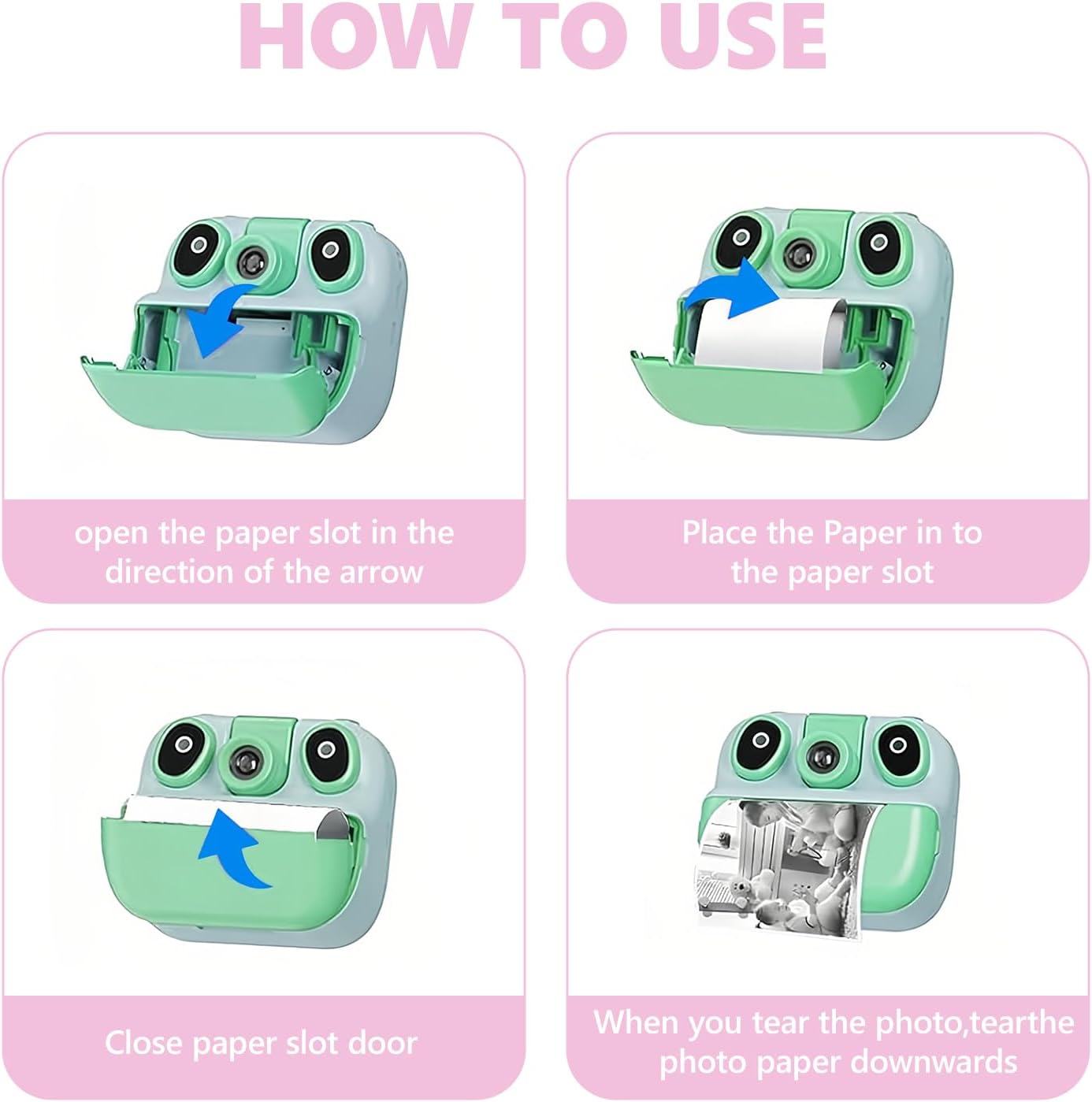 HOW TO USE

open the paper slot in the direction of the arrow

Place the Paper in to the paper slot

Close paper slot door

When you tear the photo,tearthe photo paper downwards