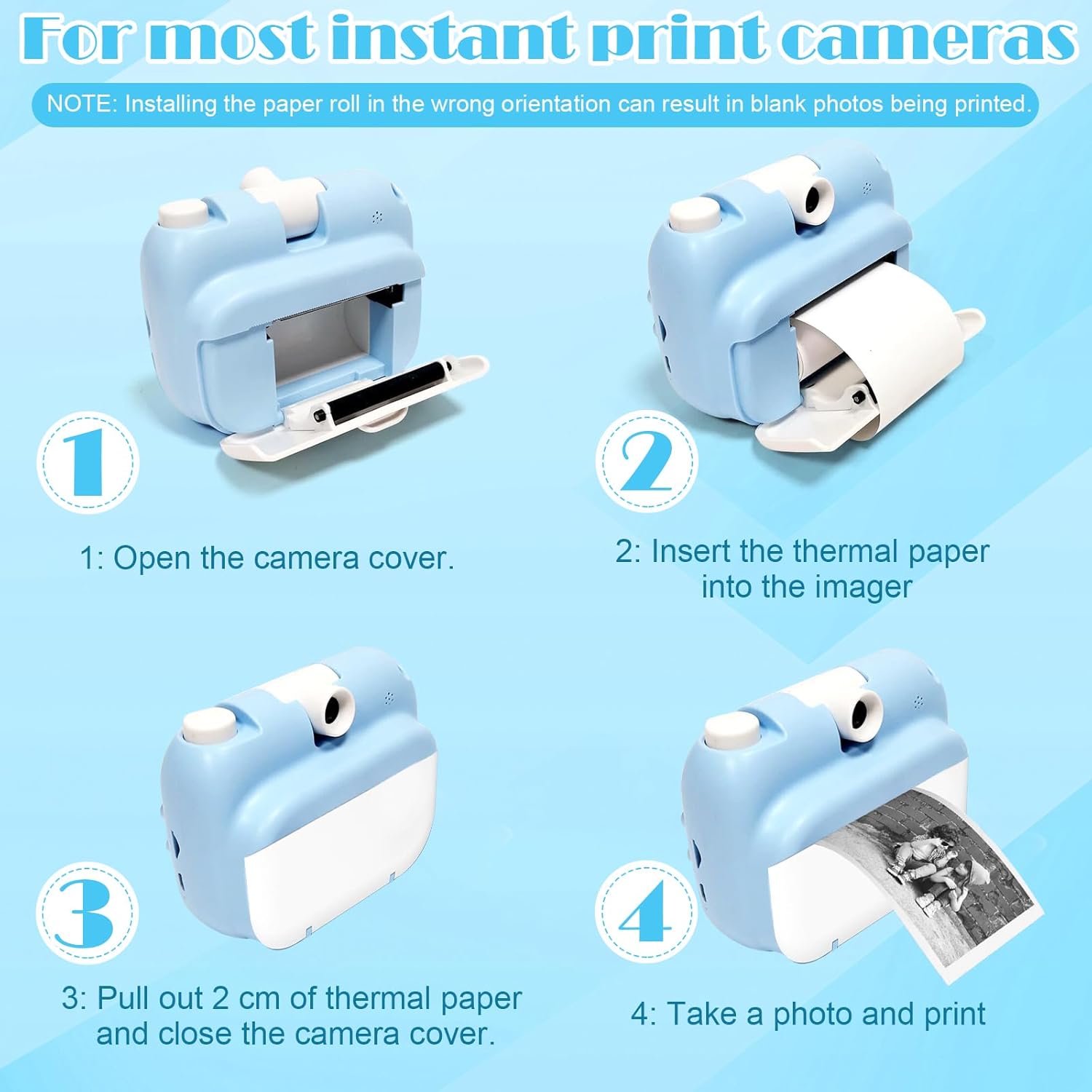 For most instant print cameras

NOTE: Installing the paper roll in the wrong orientation can result in blank photos being printed.

1

1: Open the camera cover.

2

2: Insert the thermal paper into the imager

3

3: Pull out 2 cm of thermal paper and close the camera cover.

4

4: Take a photo and print