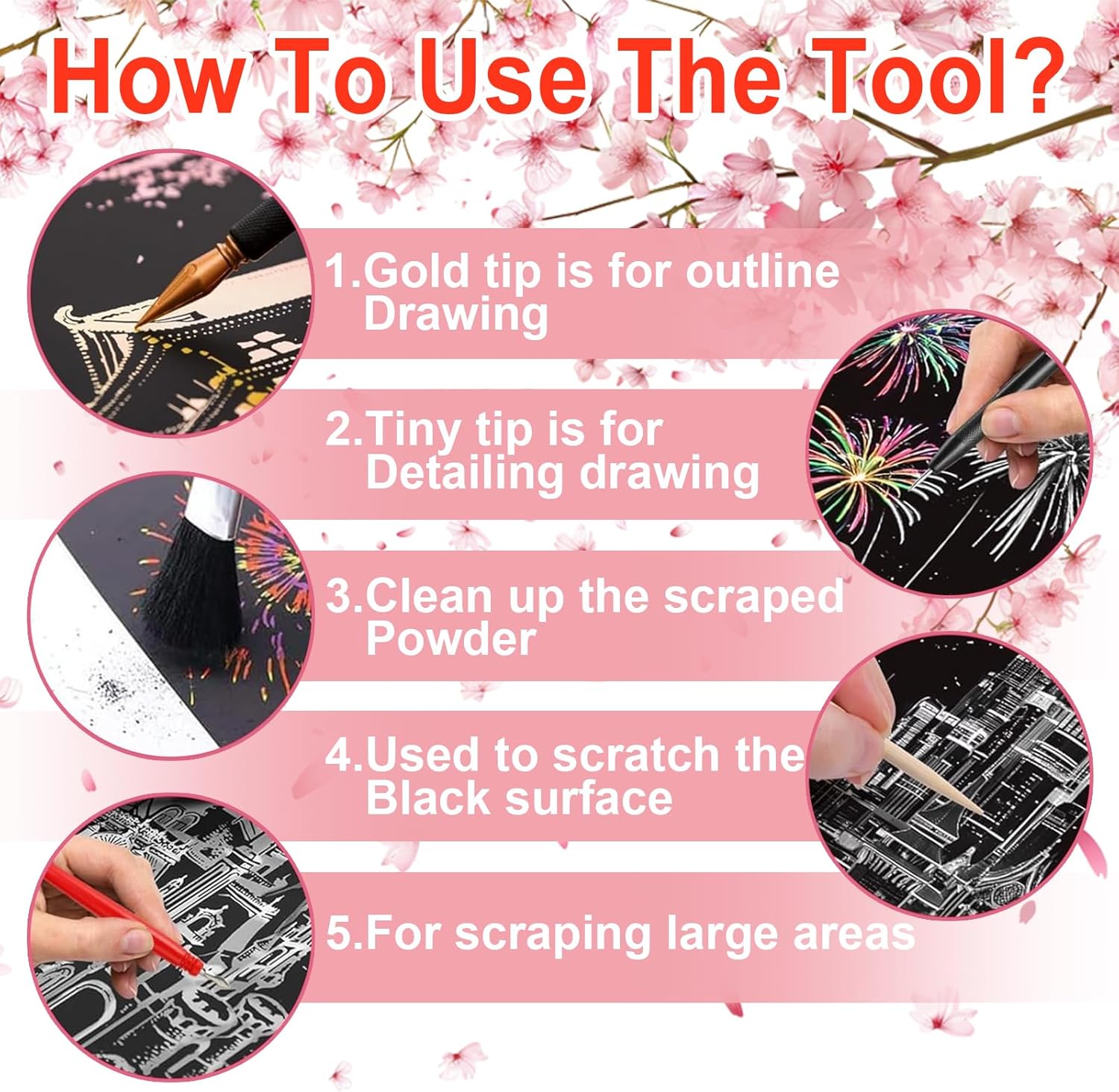 How To Use The Tool?

1.Gold tip is for outline Drawing

2.Tiny tip is for Detailing drawing

3.Clean up the scraped Powder

4.Used to scratch the Black surface

5.For scraping large areas