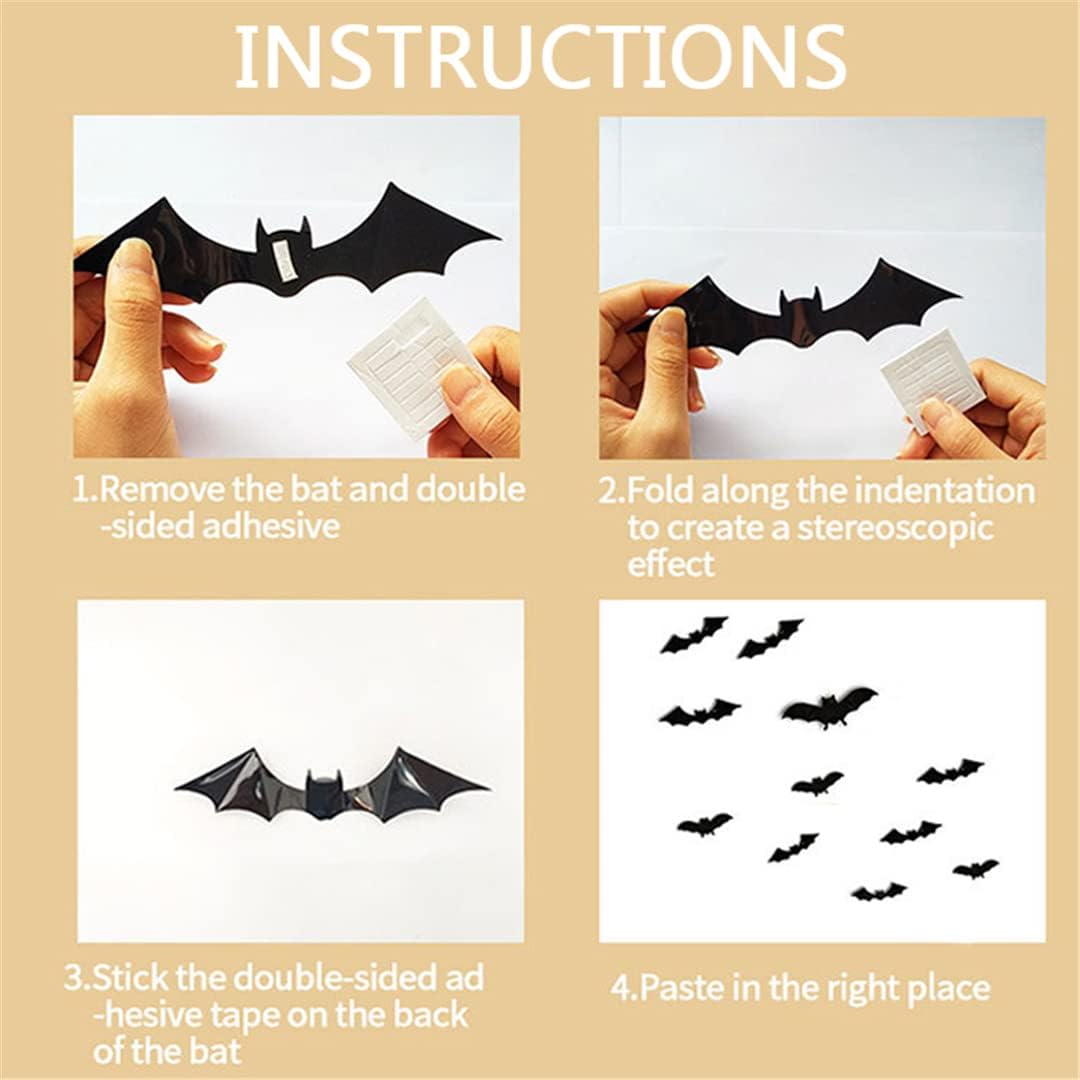 INSTRUCTIONS

1.Remove the bat and double -sided adhesive

2.Fold along the indentation to create a stereoscopic effect

3.Stick the double-sided ad -hesive tape on the back of the bat

4.Paste in the right place