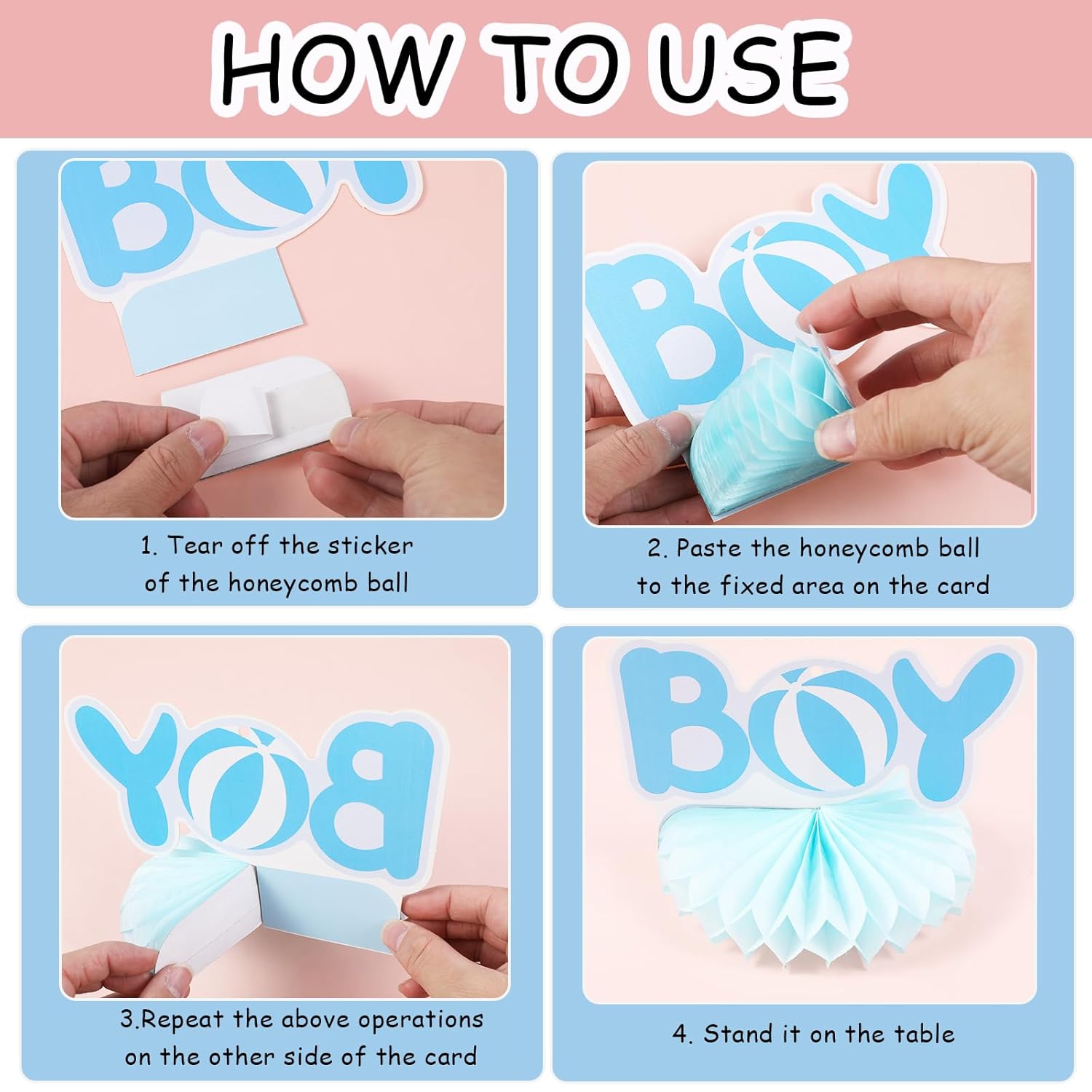 HOW TO USE

BOY

1. Tear off the sticker of the honeycomb ball

BOY

2. Paste the honeycomb ball to the fixed area on the card

BOY

3.Repeat the above operations on the other side of the card

BOY

4. Stand it on the table