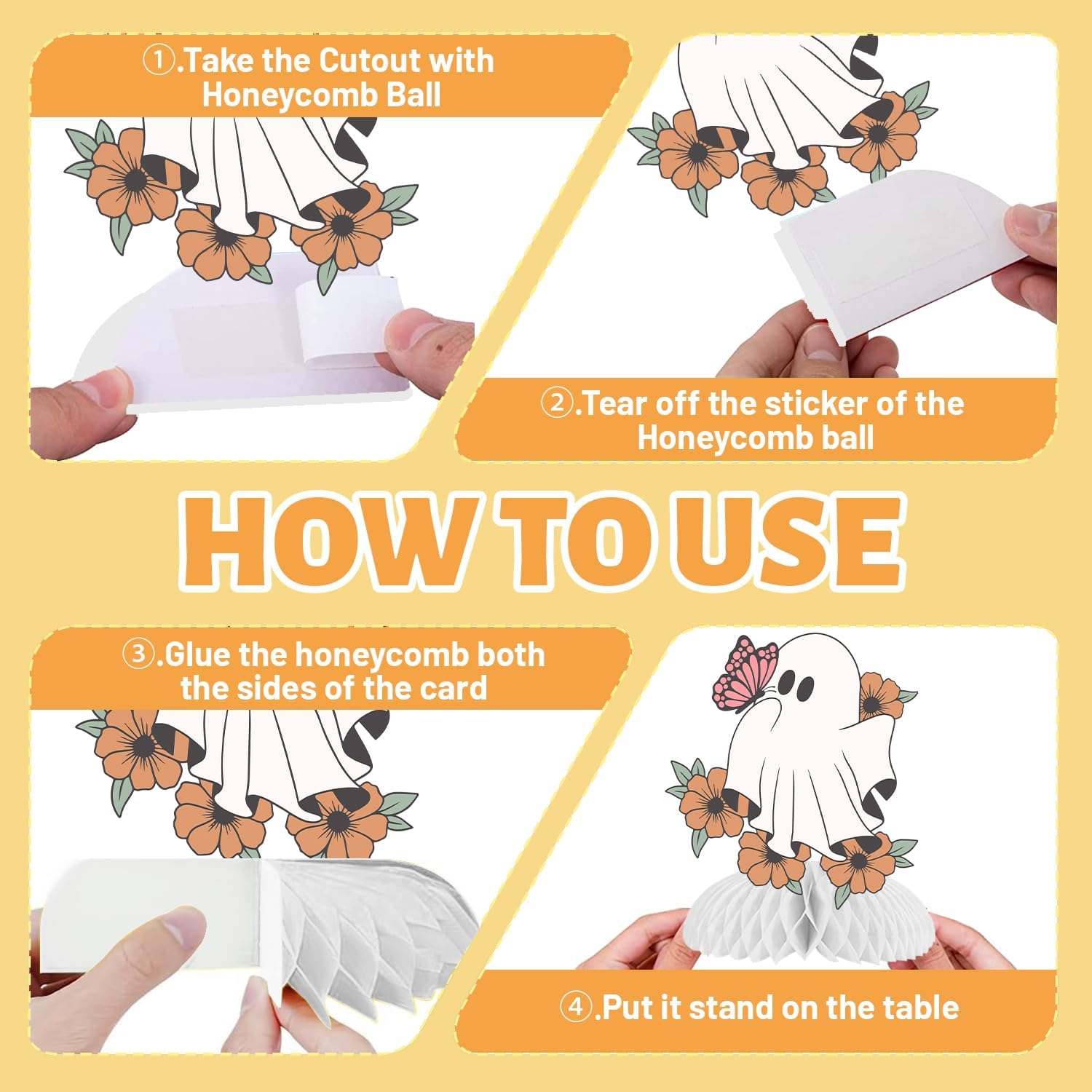 ①.Take the Cutout with Honeycomb Ball

②.Tear off the sticker of the Honeycomb ball

HOW TO USE

③.Glue the honeycomb both the sides of the card

④.Put it stand on the table