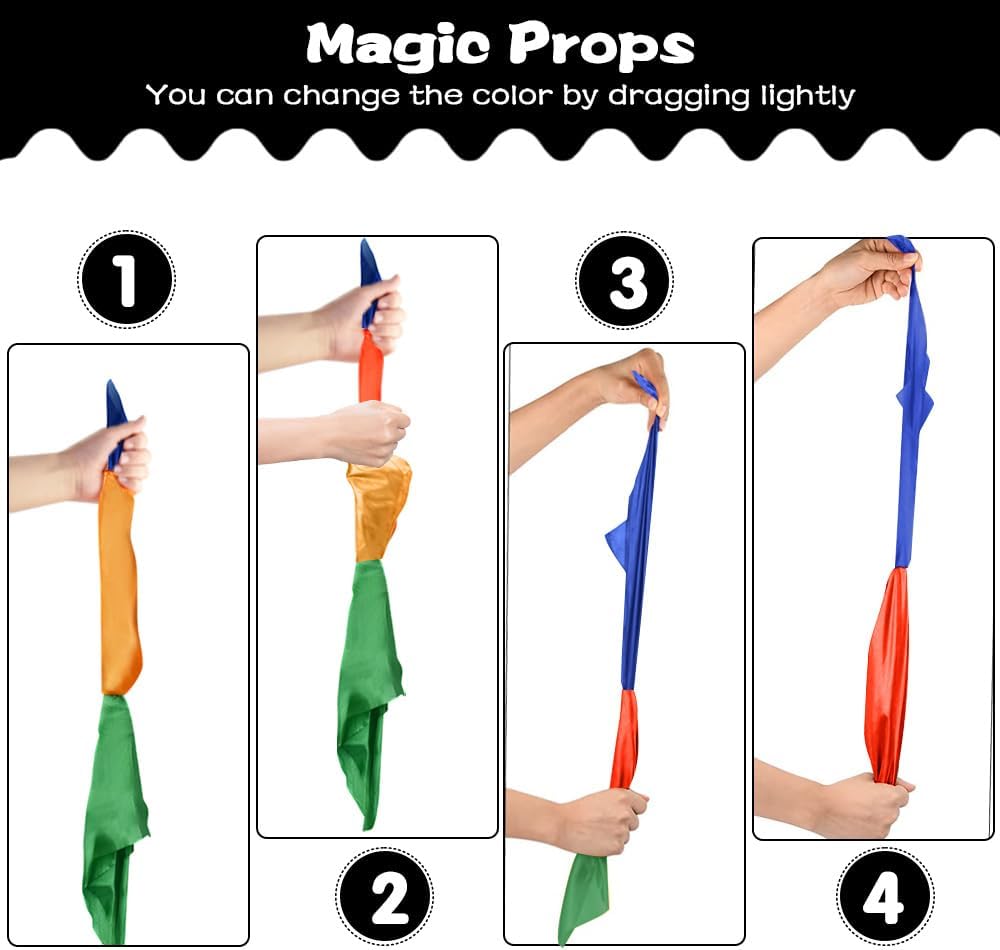 Magic Props
You can change the color by dragging lightly

1

2

3

4