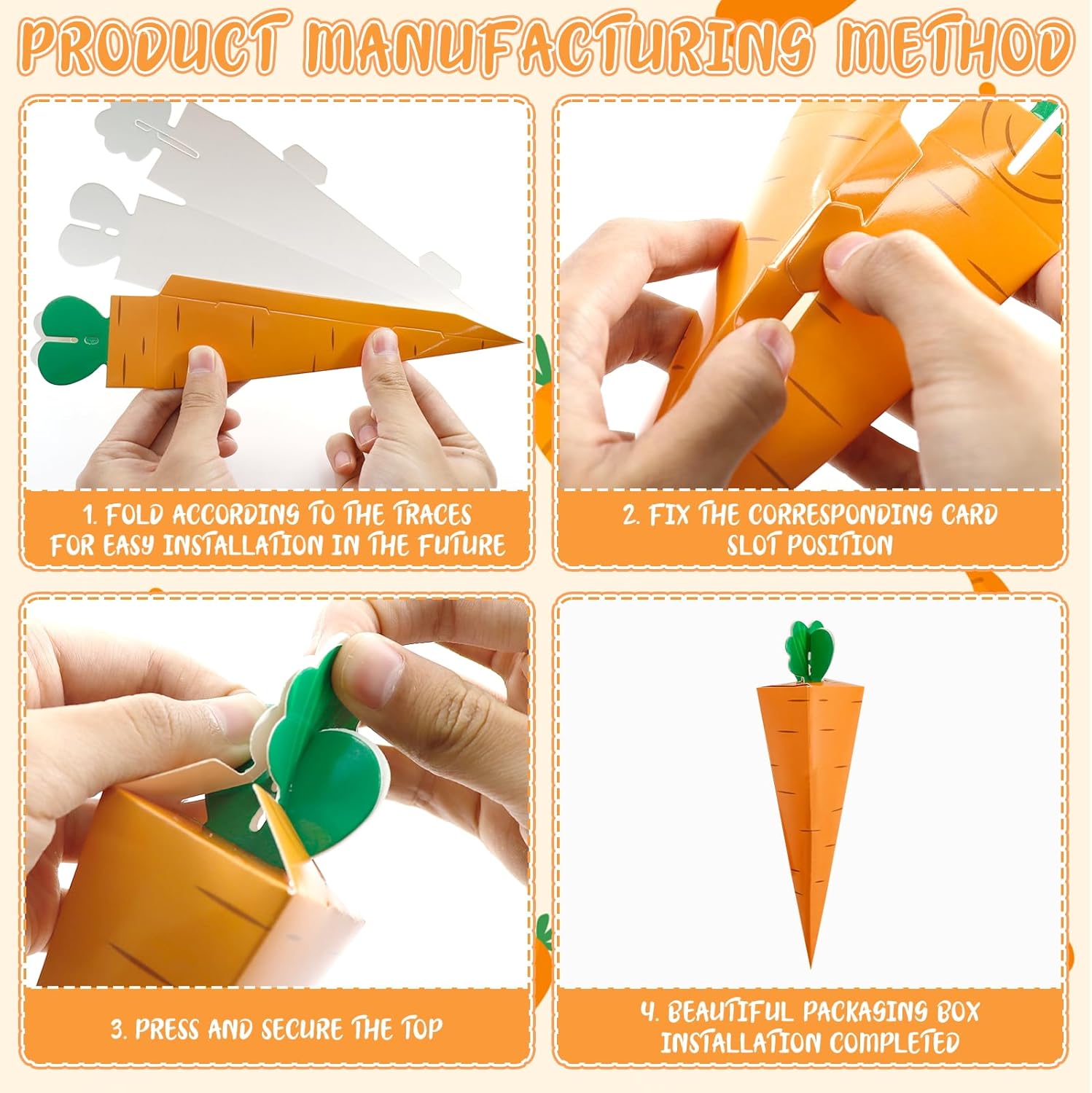 PRODUCT MANUFACTURING METHOD

1. FOLD ACCORDING TO THE TRACES FOR EASY INSTALLATION IN THE FUTURE

2. FIX THE CORRESPONDING CARD SLOT POSITION

3. PRESS AND SECURE THE TOP

4. BEAUTIFUL PACKAGING BOX INSTALLATION COMPLETED