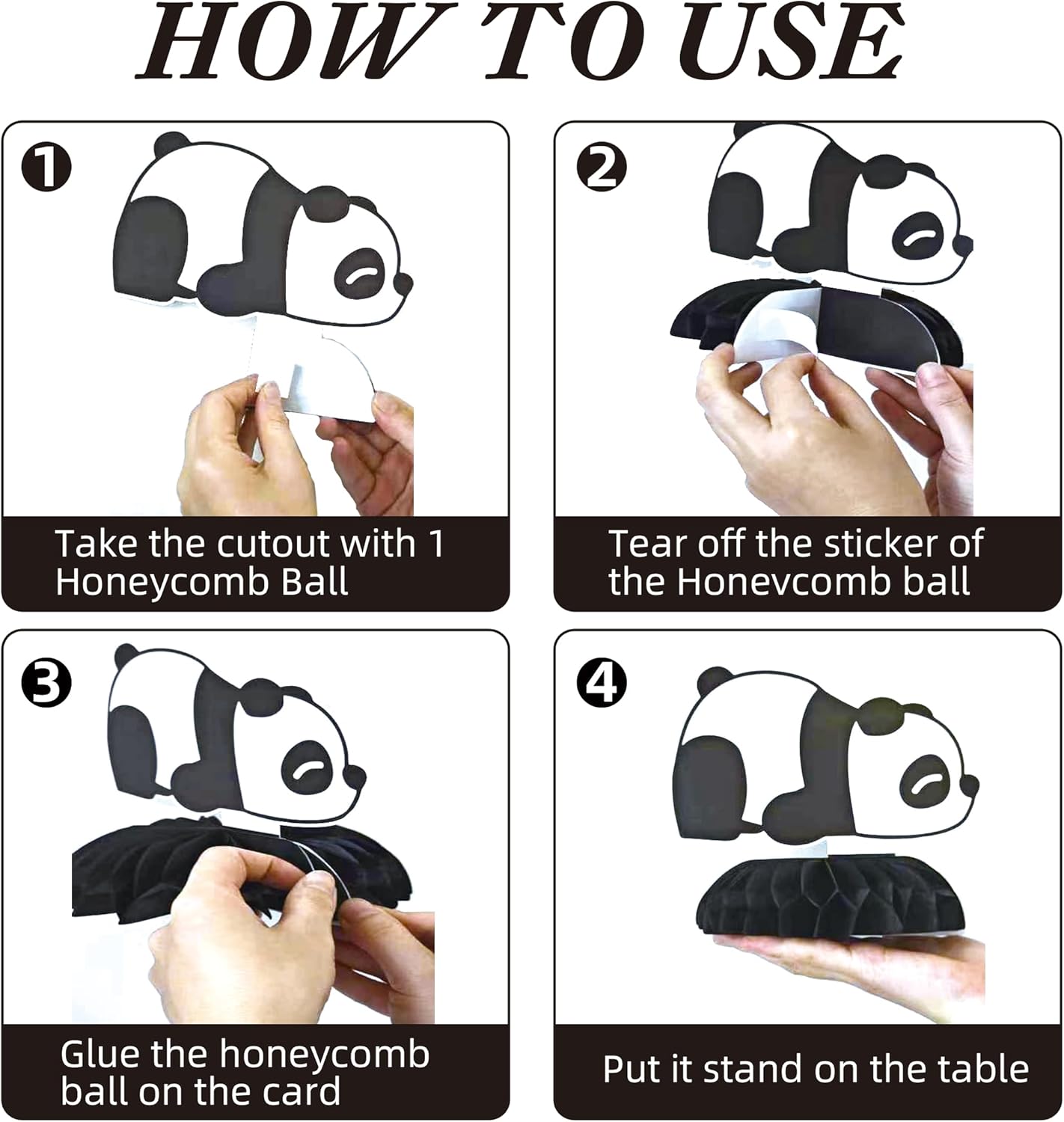 HOW TO USE

❶

Take the cutout with 1 Honeycomb Ball

❷

Tear off the sticker of the Honevcomb ball

❸

Glue the honeycomb ball on the card

❹

Put it stand on the table