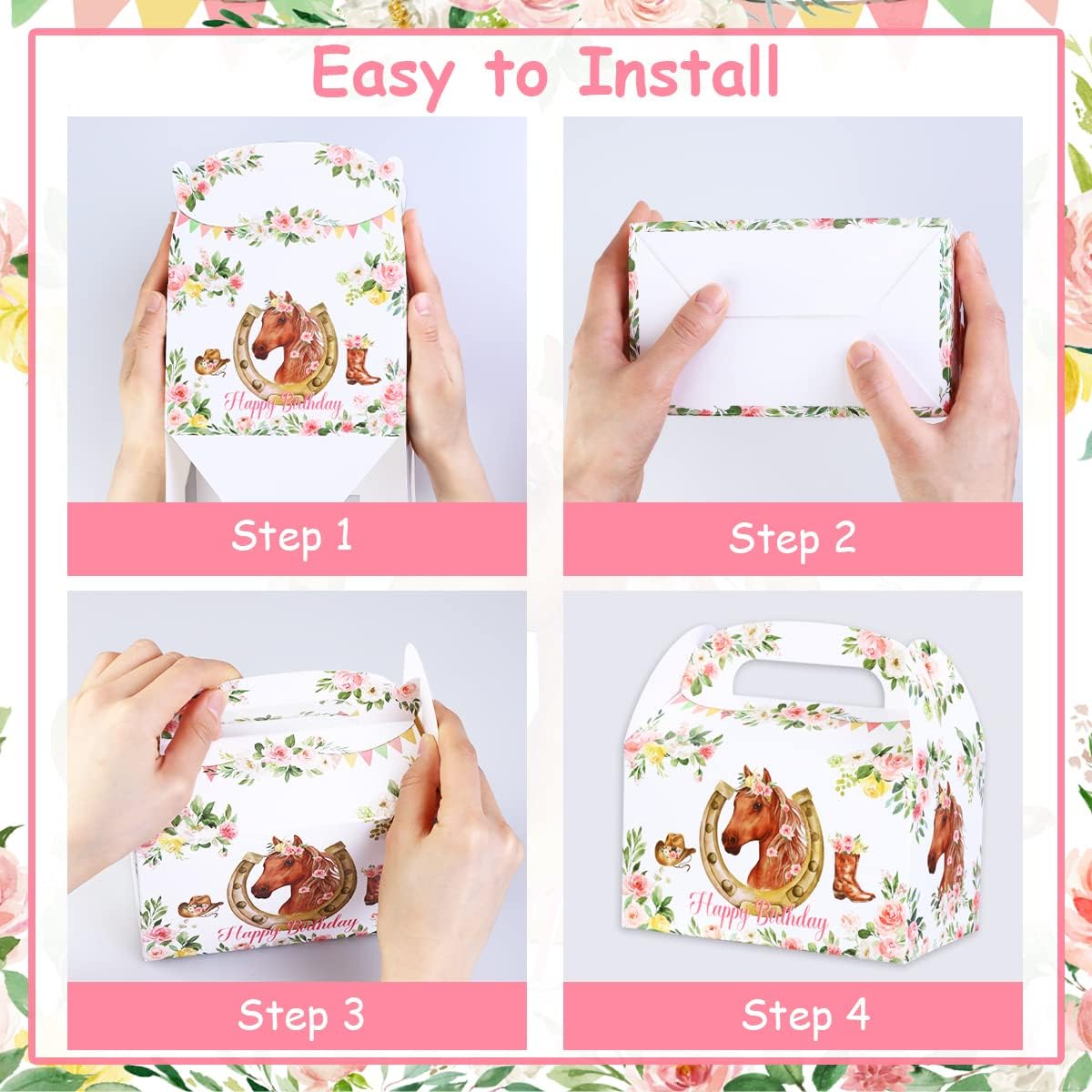 Easy to Install

Happy Birthday

Step 1

Step 2

Happy Birthday

Step 3

Happy Birthday

Step 4