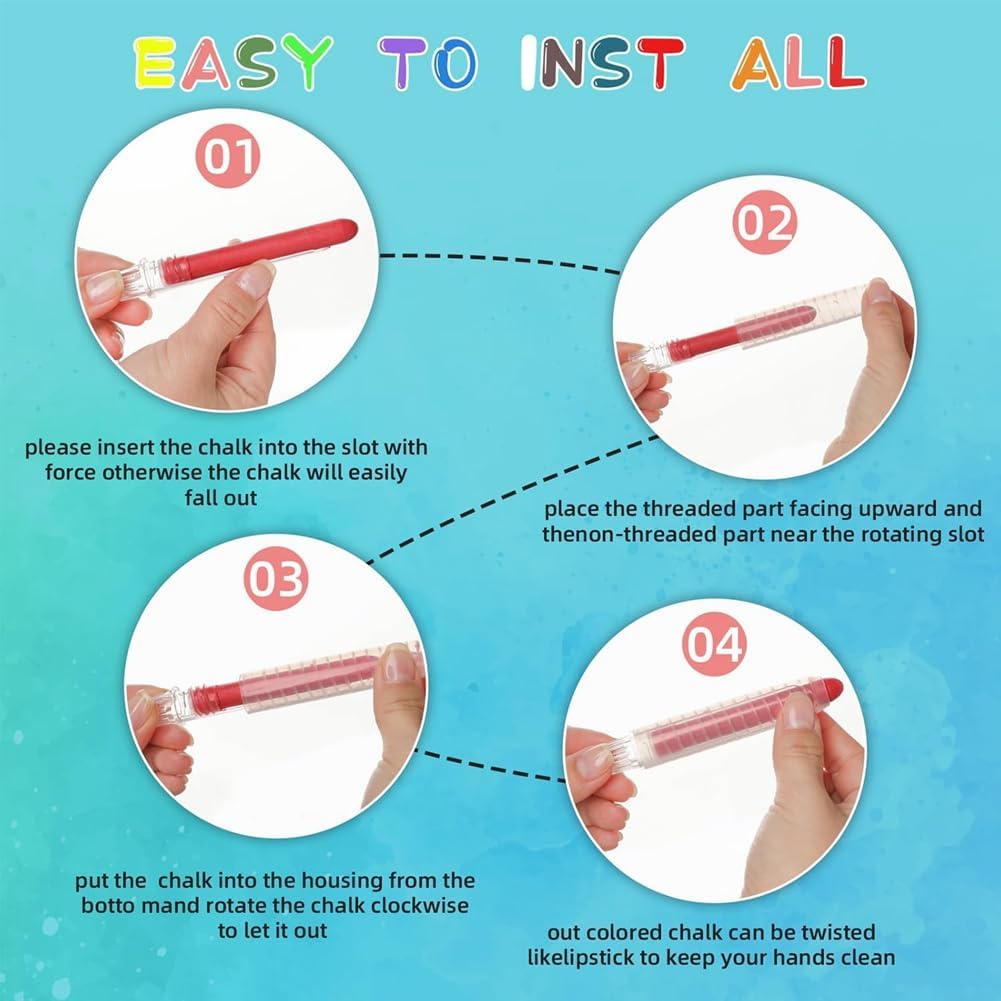 EASY TO INST ALL

01

please insert the chalk into the slot with force otherwise the chalk will easily fall out

02

place the threaded part facing upward and thenon-threaded part near the rotating slot

03

put the  chalk into the housing from the botto mand rotate the chalk clockwise to let it out

04

out colored chalk can be twisted likelipstick to keep your hands clean