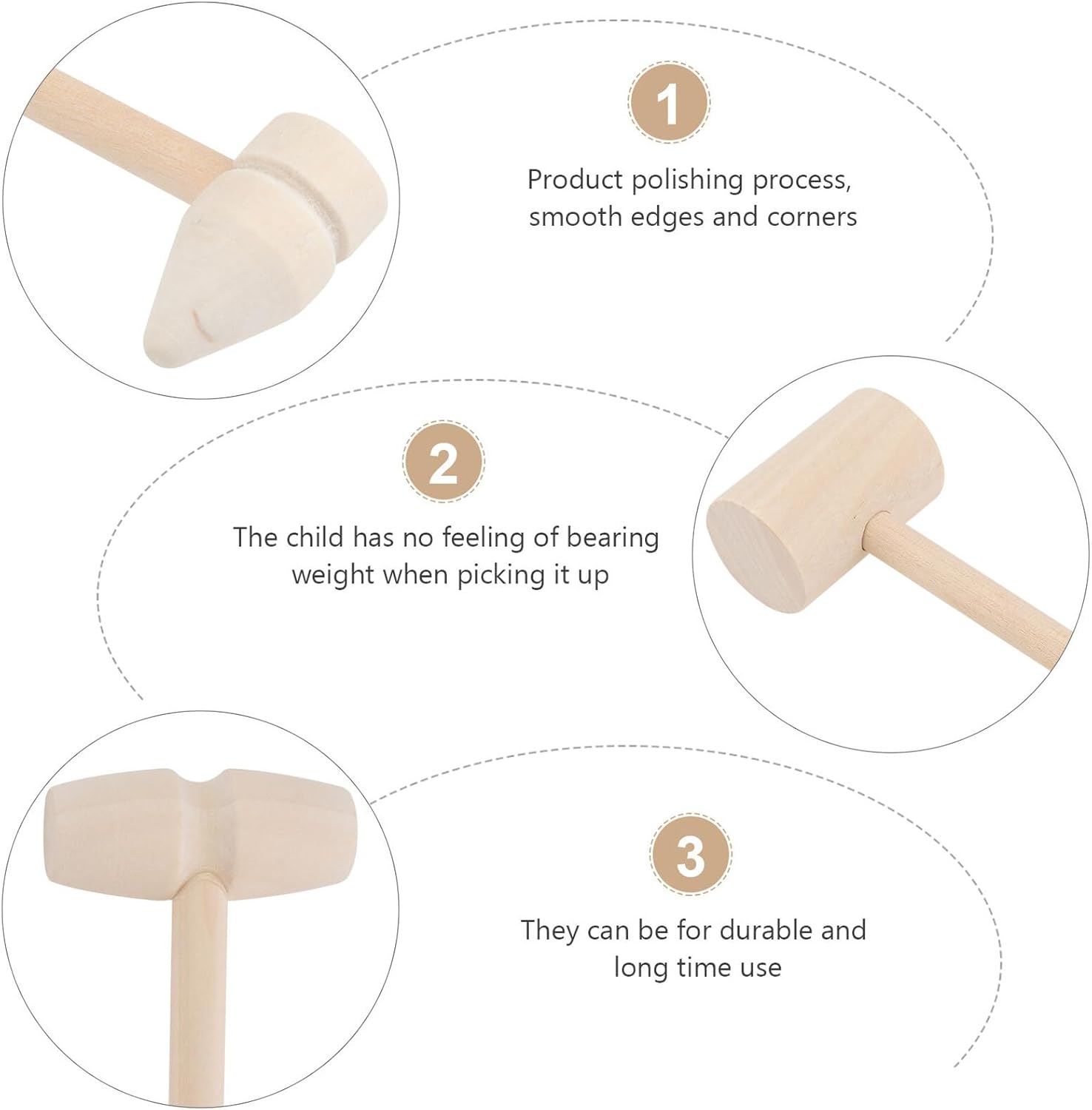 1

Product polishing process, smooth edges and corners

2

The child has no feeling of bearing weight when picking it up

3

They can be for durable and long time use