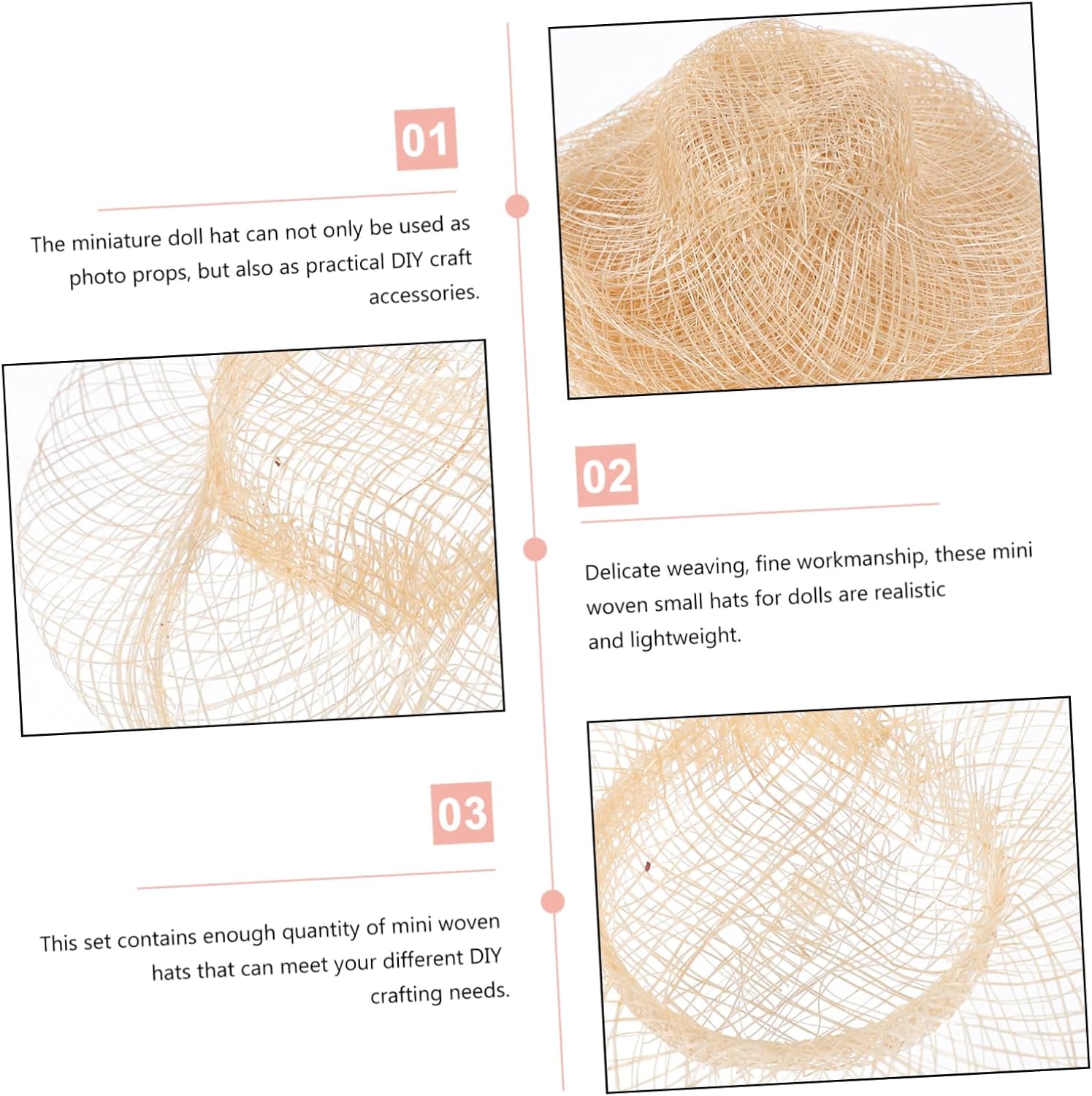 01

The miniature doll hat can not only be used as photo props, but also as practical DIY craft accessories.

02

Delicate weaving, fine workmanship, these mini woven small hats for dolls are realistic and lightweight.

03

This set contains enough quantity of mini woven hats that can meet your different DIY crafting needs.