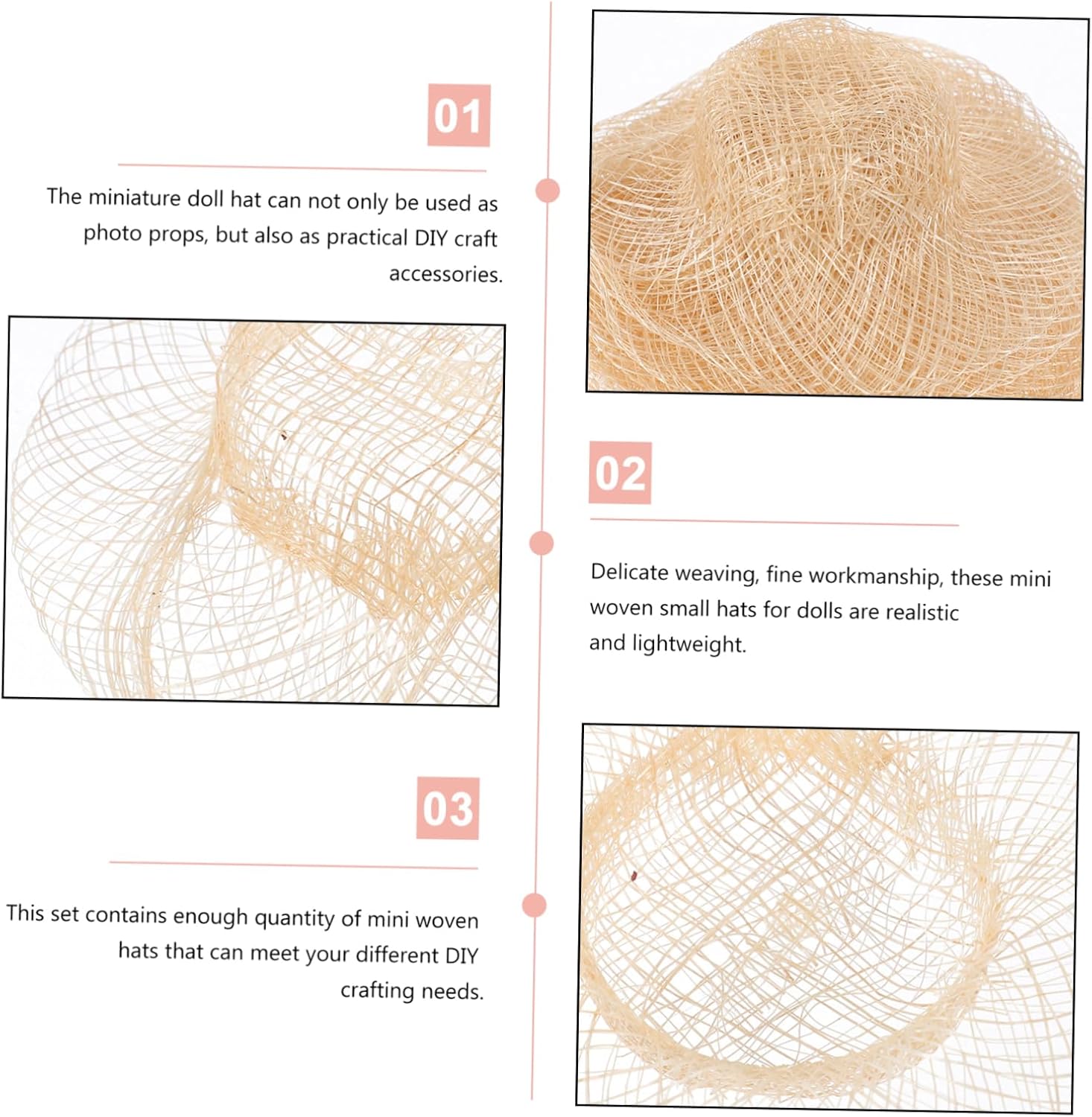 01

The miniature doll hat can not only be used as photo props, but also as practical DIY craft accessories.

02

Delicate weaving, fine workmanship, these mini woven small hats for dolls are realistic and lightweight.

03

This set contains enough quantity of mini woven hats that can meet your different DIY crafting needs.