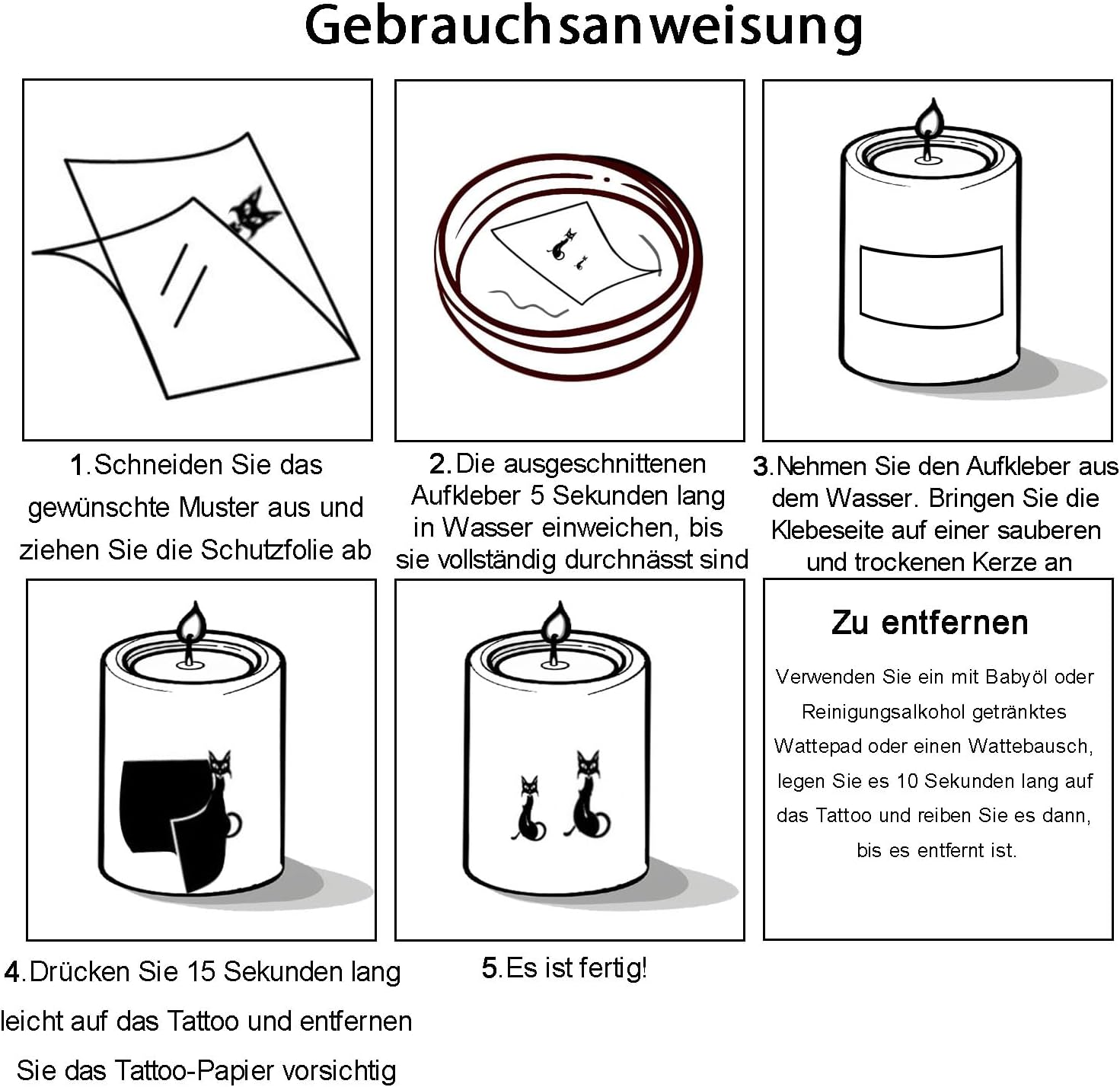 Gebrauchsanweisung

1.Schneiden Sie das gewünschte Muster aus und ziehen Sie die Schutzfolie ab

2.Die ausgeschnittenen Aufkleber 5 Sekunden lang in Wasser einweichen, bis sie vollständig durchnässt sind

3.Nehmen Sie den Aufkleber aus dem Wasser. Bringen Sie die Klebeseite auf einer sauberen und trockenen Kerze an

4.Drücken Sie 15 Sekunden lang leicht auf das Tattoo und entfernen Sie das Tattoo-Papier vorsichtig

5.Es ist fertig!

Zu entfernen

Verwenden Sie ein mit Babyöl oder Reinigungsalkohol getränktes Wattepad oder einen Wattebausch, legen Sie es 10 Sekunden lang auf das Tattoo und reiben Sie es dann, bis es entfernt ist.