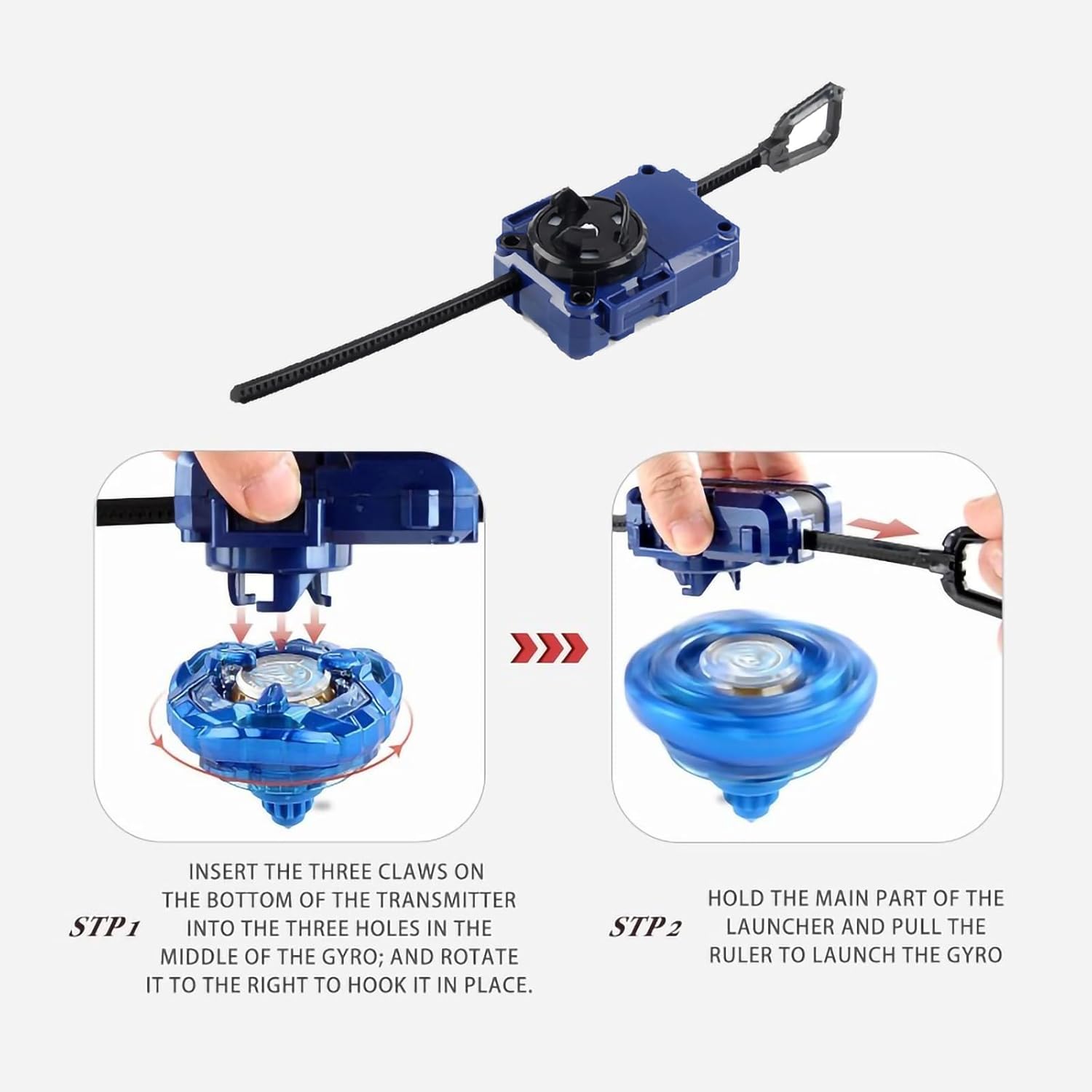 STP1

INSERT THE THREE CLAWS ON THE BOTTOM OF THE TRANSMITTER INTO THE THREE HOLES IN THE MIDDLE OF THE GYRO; AND ROTATE IT TO THE RIGHT TO HOOK IT IN PLACE.

STP2

HOLD THE MAIN PART OF THE LAUNCHER AND PULL THE RULER TO LAUNCH THE GYRO