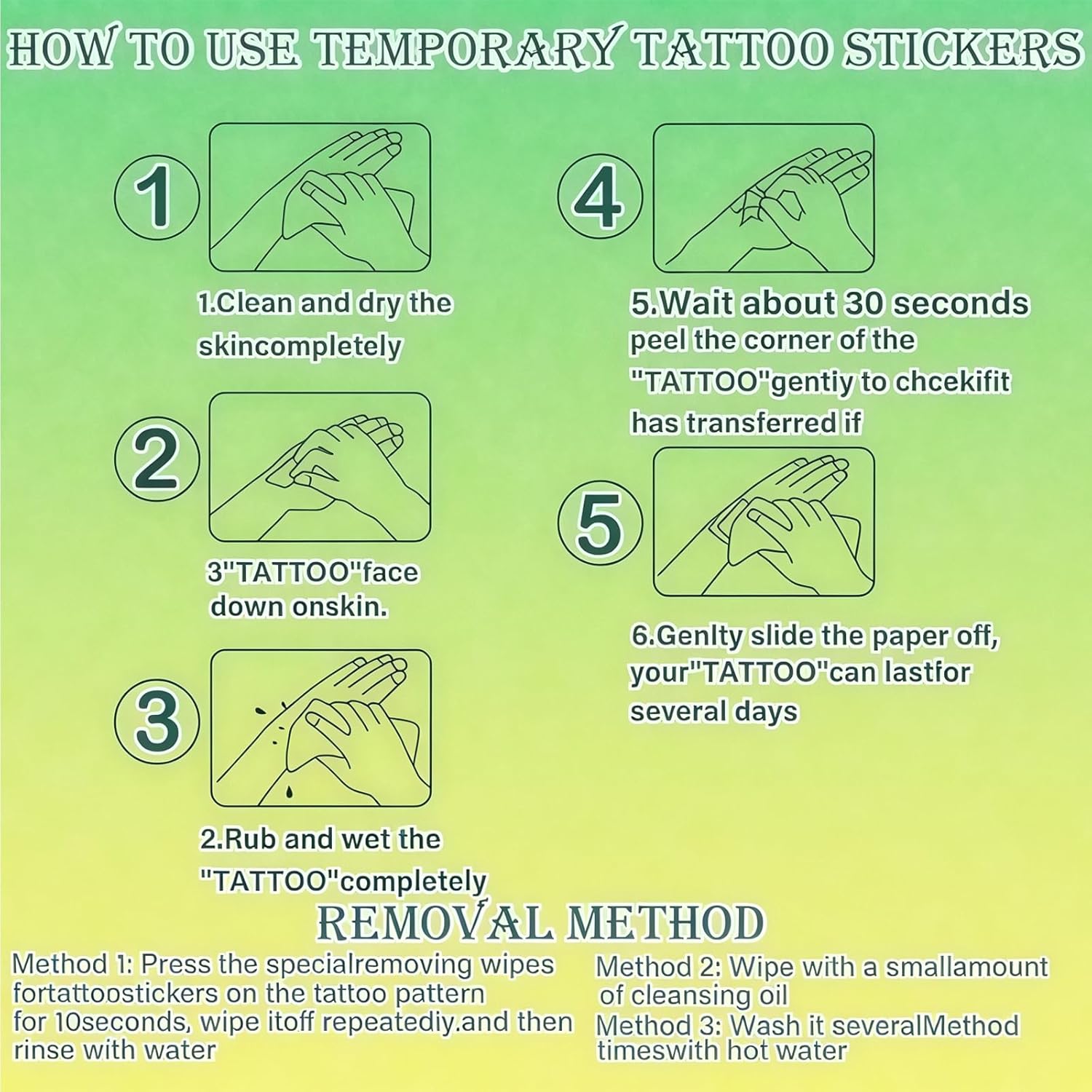 HOW TO USE TEMPORARY TATTOO STICKERS

1

1.Clean and dry the skincompletely

2

3"TATTOO"face down onskin.

3

2.Rub and wet the "TATTOO"completely

4

5.Wait about 30 seconds peel the corner of the "TATTOO"gentiy to chcekifit has transferred if

5

6.Genlty slide the paper off, your"TATTOO"can lastfor several days

REMOVAL METHOD

Method 1: Press the specialremoving wipes fortattoostickers on the tattoo pattern for 10seconds, wipe itoff repeatediy.and then rinse with water

Method 2: Wipe with a smallamount of cleansing oil

Method 3: Wash it severalMethod timeswith hot water