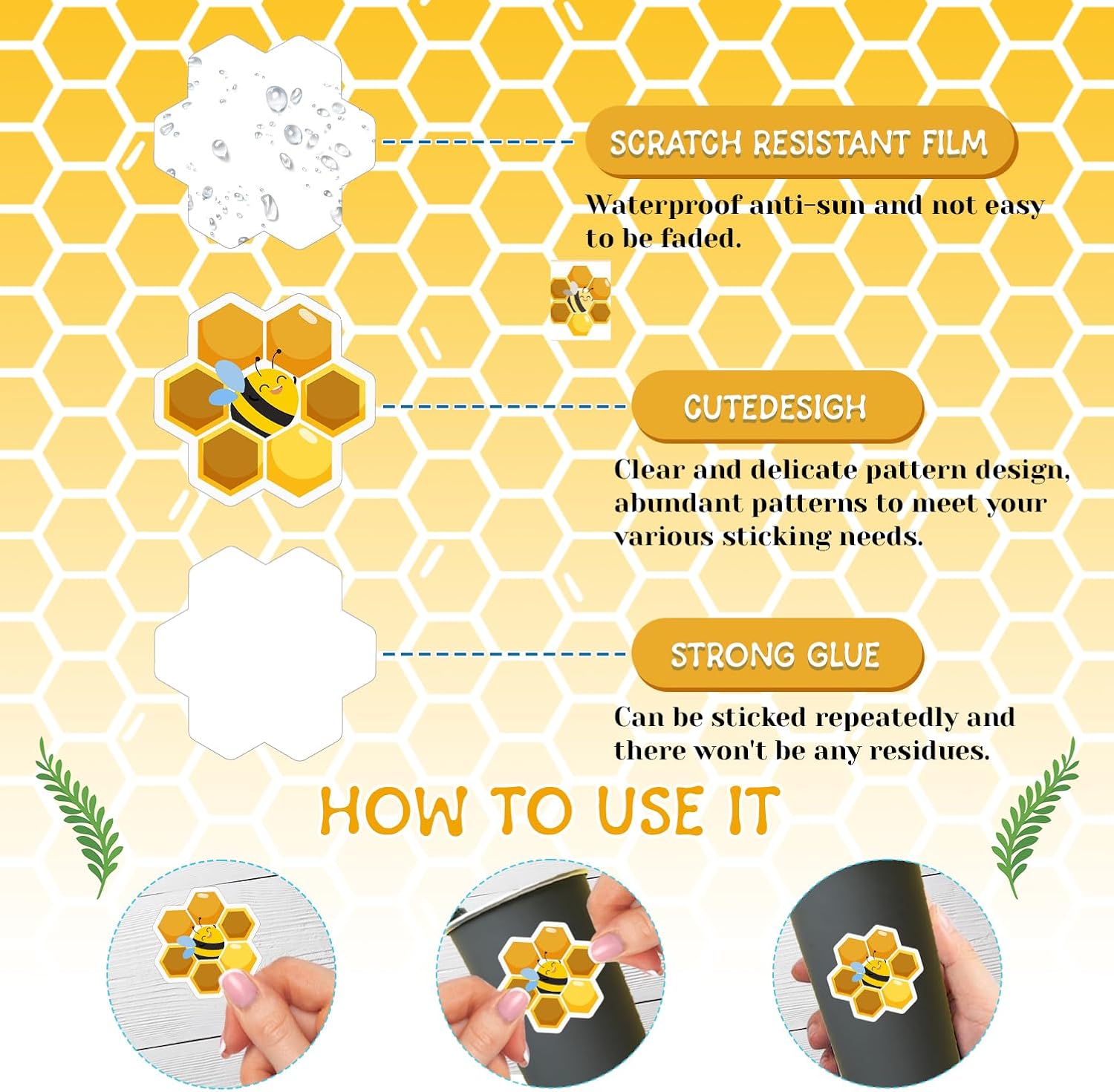 SCRATCH RESISTANT FILM

Waterproof anti-sun and not easy to be faded.

CUTEDESIGH

Clear and delicate pattern design, abundant patterns to meet your various sticking needs.

STRONG GLUE

Can be sticked repeatedly and there won't be any residues.

HOW TO USE IT