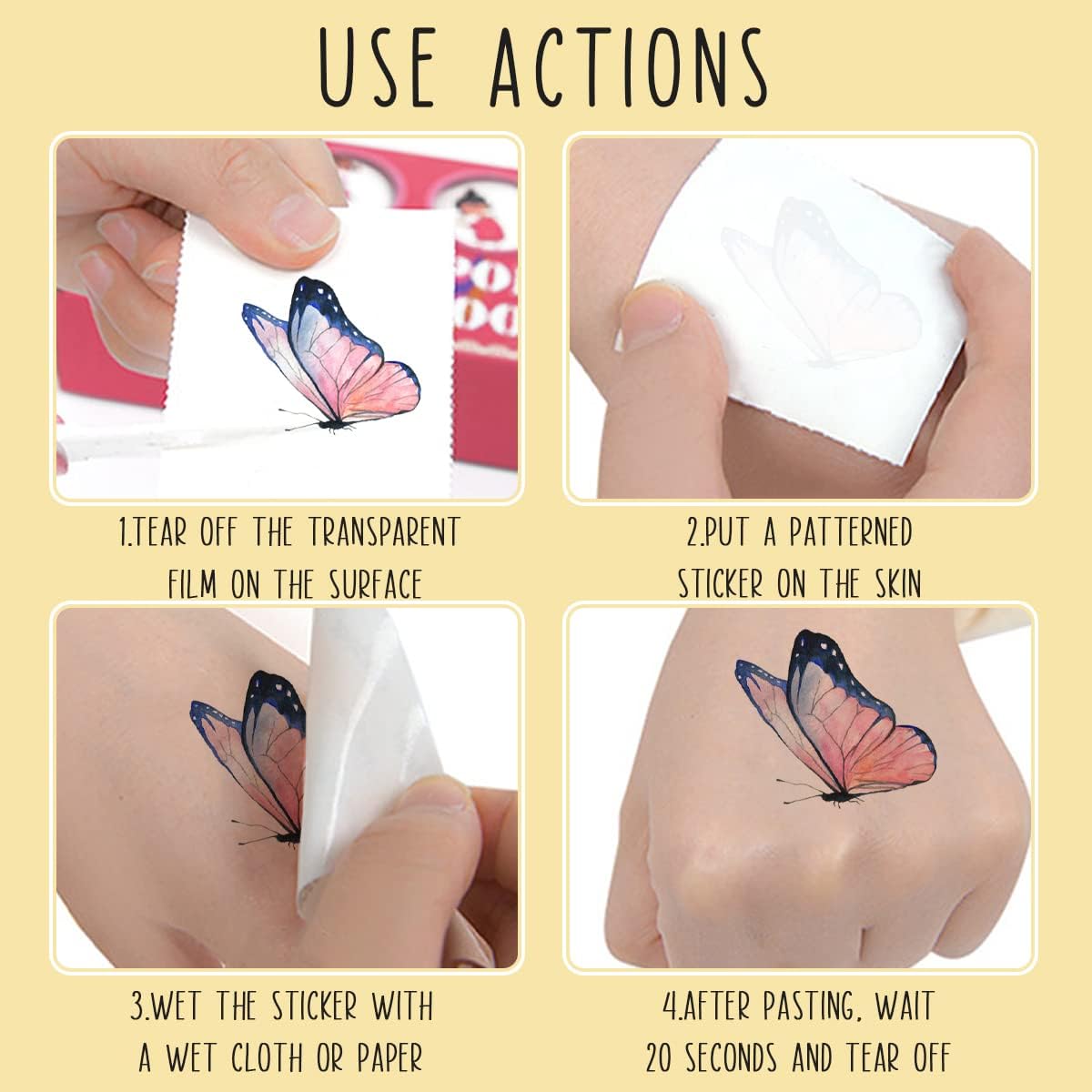 USE ACTIONS

1.TEAR OFF THE TRANSPARENT FILM ON THE SURFACE

2.PUT A PATTERNED STICKER ON THE SKIN

3.WET THE STICKER WITH A WET CLOTH OR PAPER

4.AFTER PASTING, WAIT 20 SECONDS AND TEAR OFF