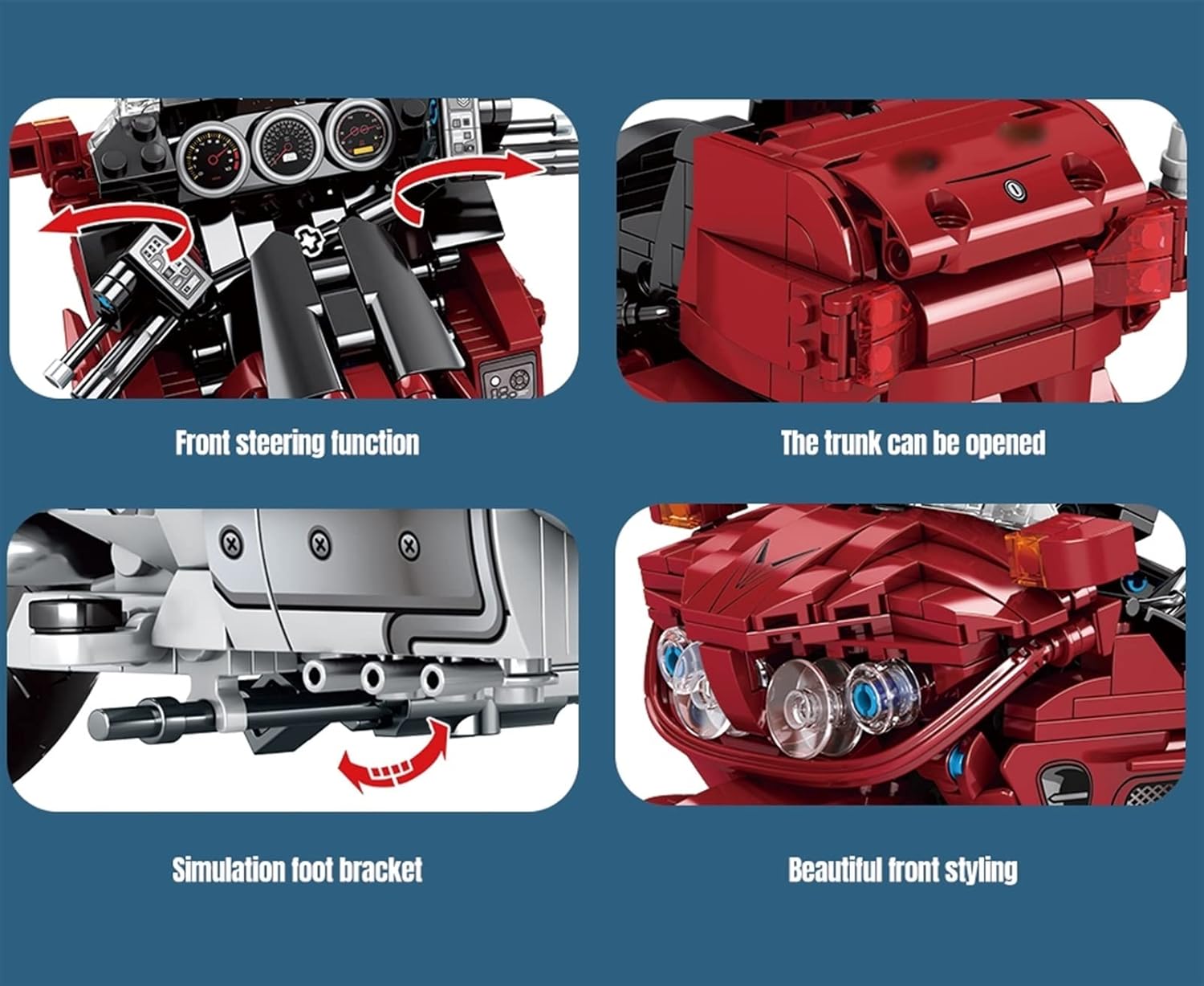 Front steering function

The trunk can be opened

Simulation foot bracket

Beautiful front styling