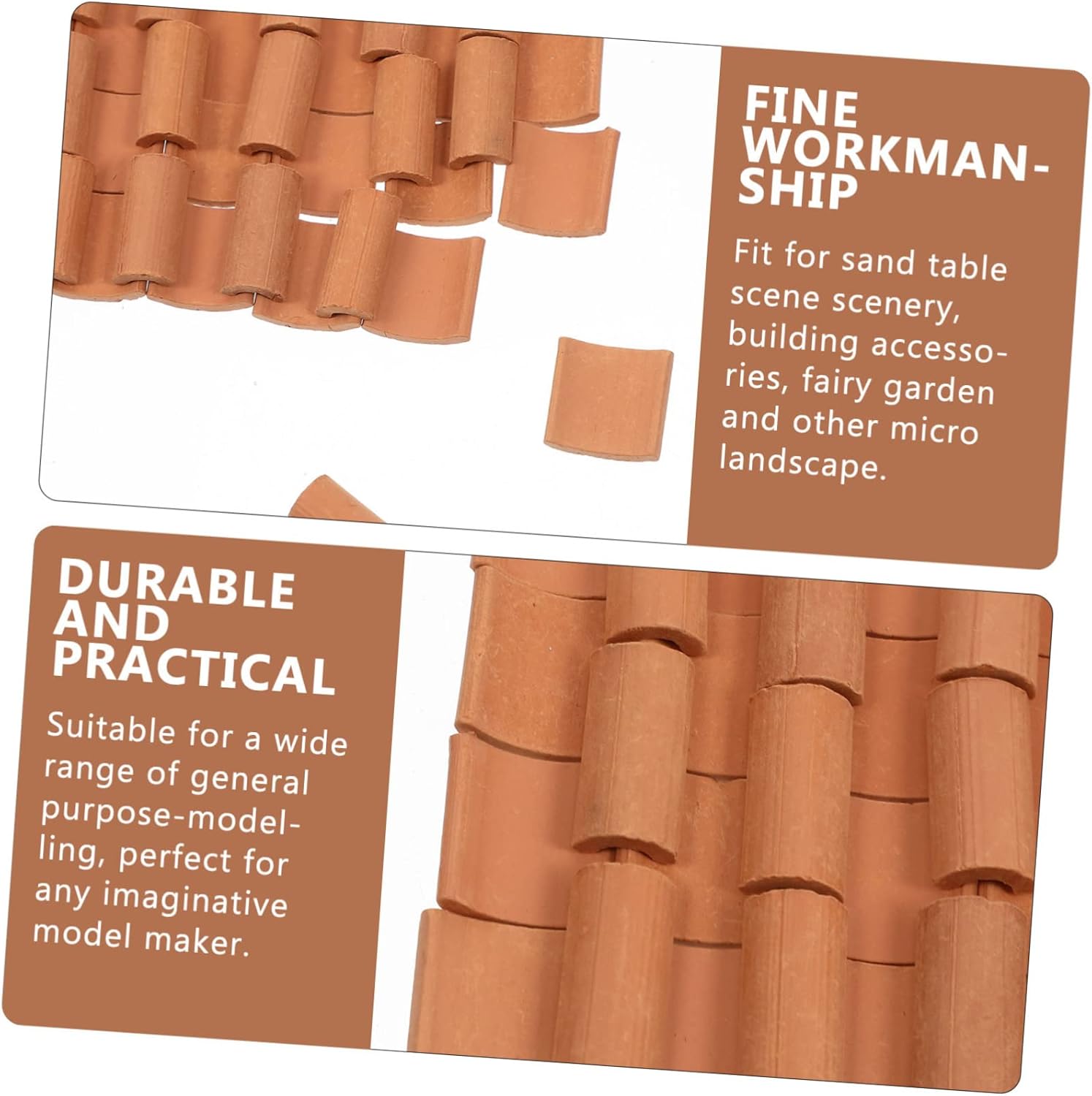 FINE WORKMANSHIP

Fit for sand table scene scenery, building accessories, fairy garden and other micro landscape.

DURABLE AND PRACTICAL

Suitable for a wide range of general purpose-modelling, perfect for any imaginative model maker.