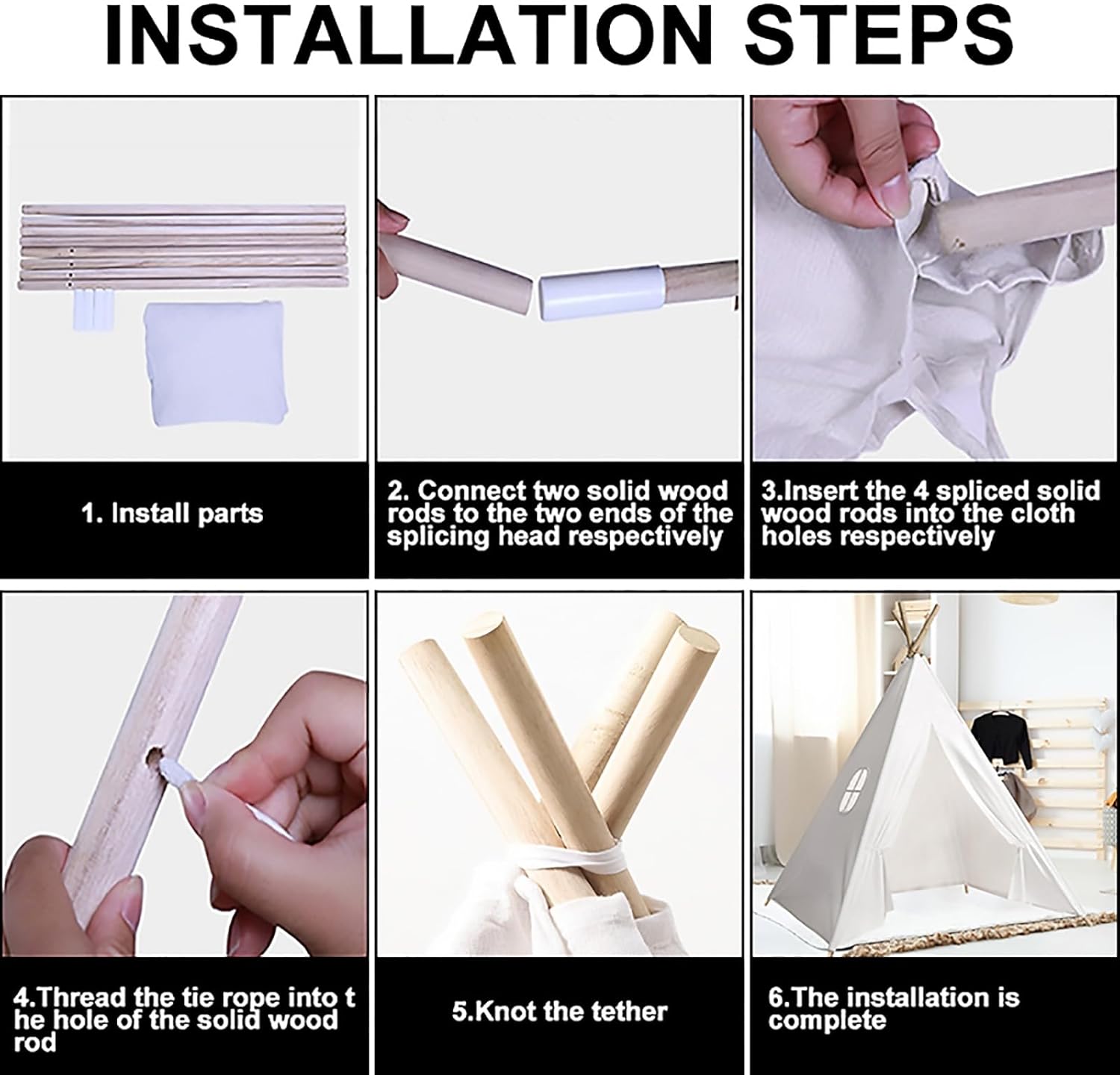 INSTALLATION STEPS

1. Install parts

2. Connect two solid wood rods to the two ends of the splicing head respectively

3.Insert the 4 spliced solid wood rods into the cloth holes respectively

4.Thread the tie rope into t he hole of the solid wood rod

5.Knot the tether

6.The installation is complete