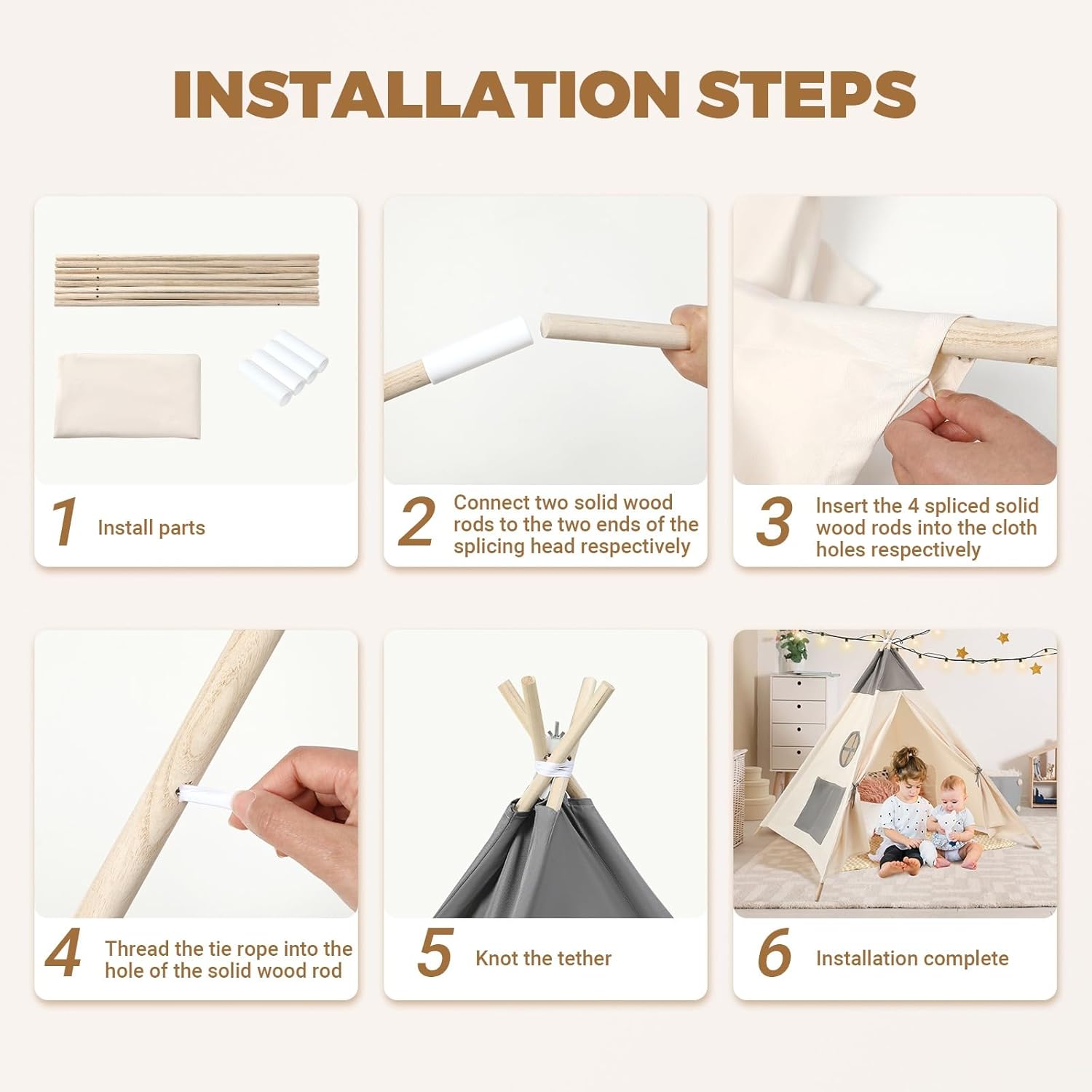 INSTALLATION STEPS

1 Install parts

2 Connect two solid wood rods to the two ends of the splicing head respectively

3 Insert the 4 spliced solid wood rods into the cloth holes respectively

4 Thread the tie rope into the hole of the solid wood rod

5 Knot the tether

6 Installation complete