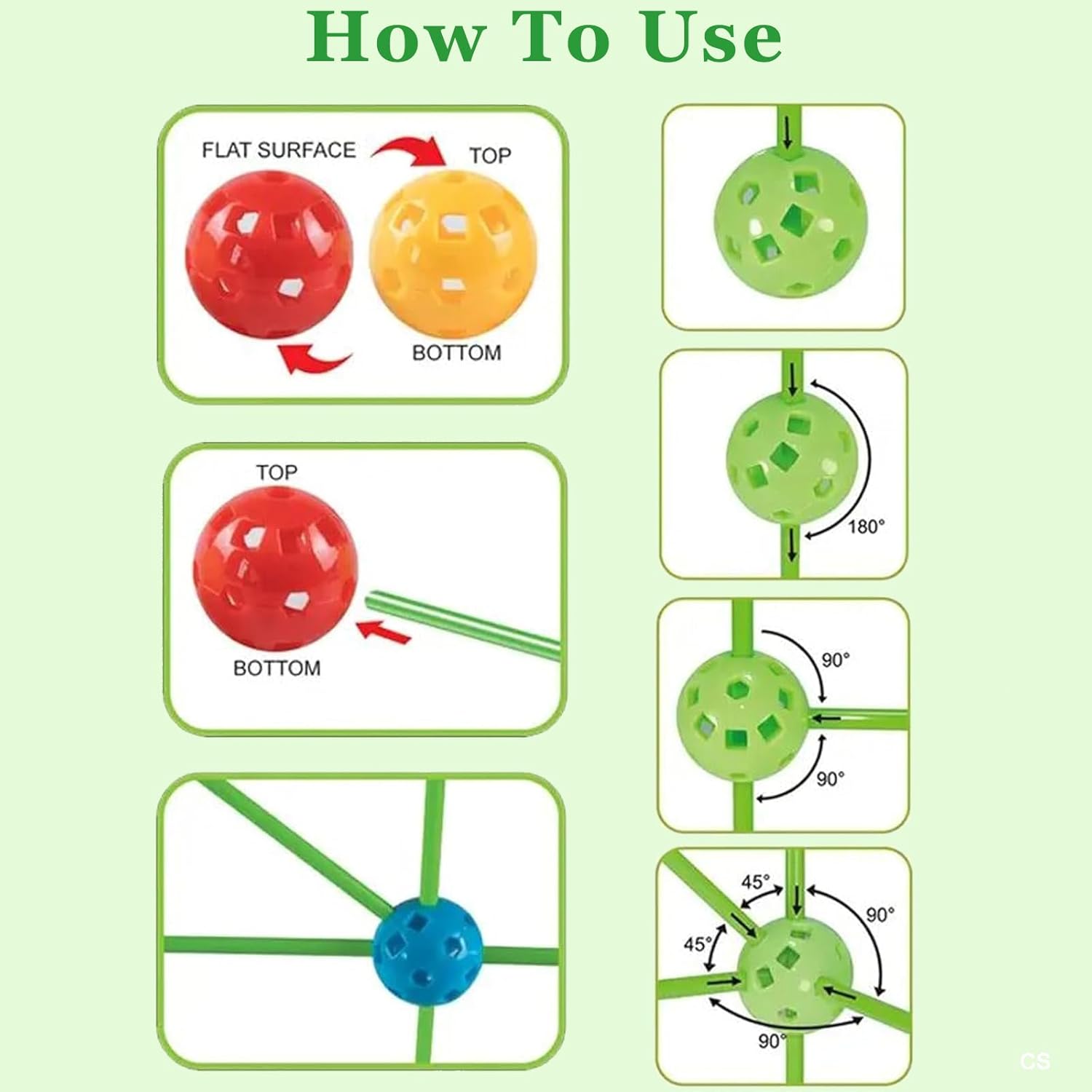 How To Use

FLAT SURFACE

TOP

BOTTOM

TOP

BOTTOM

180°

90°

90°

45°

45°

90°

90°

CS