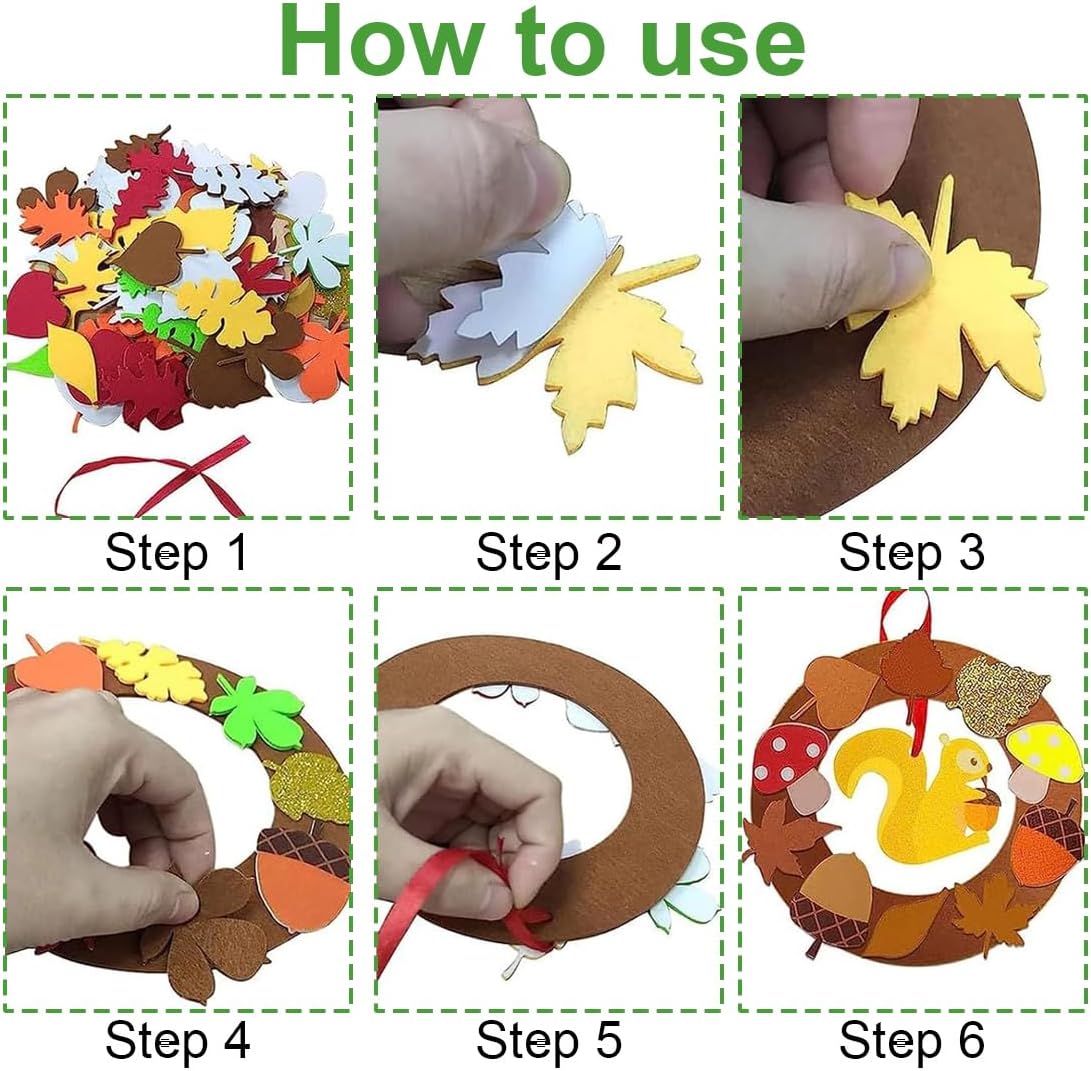 How to use

Step 1

Step 2

Step 3

Step 4

Step 5

Step 6