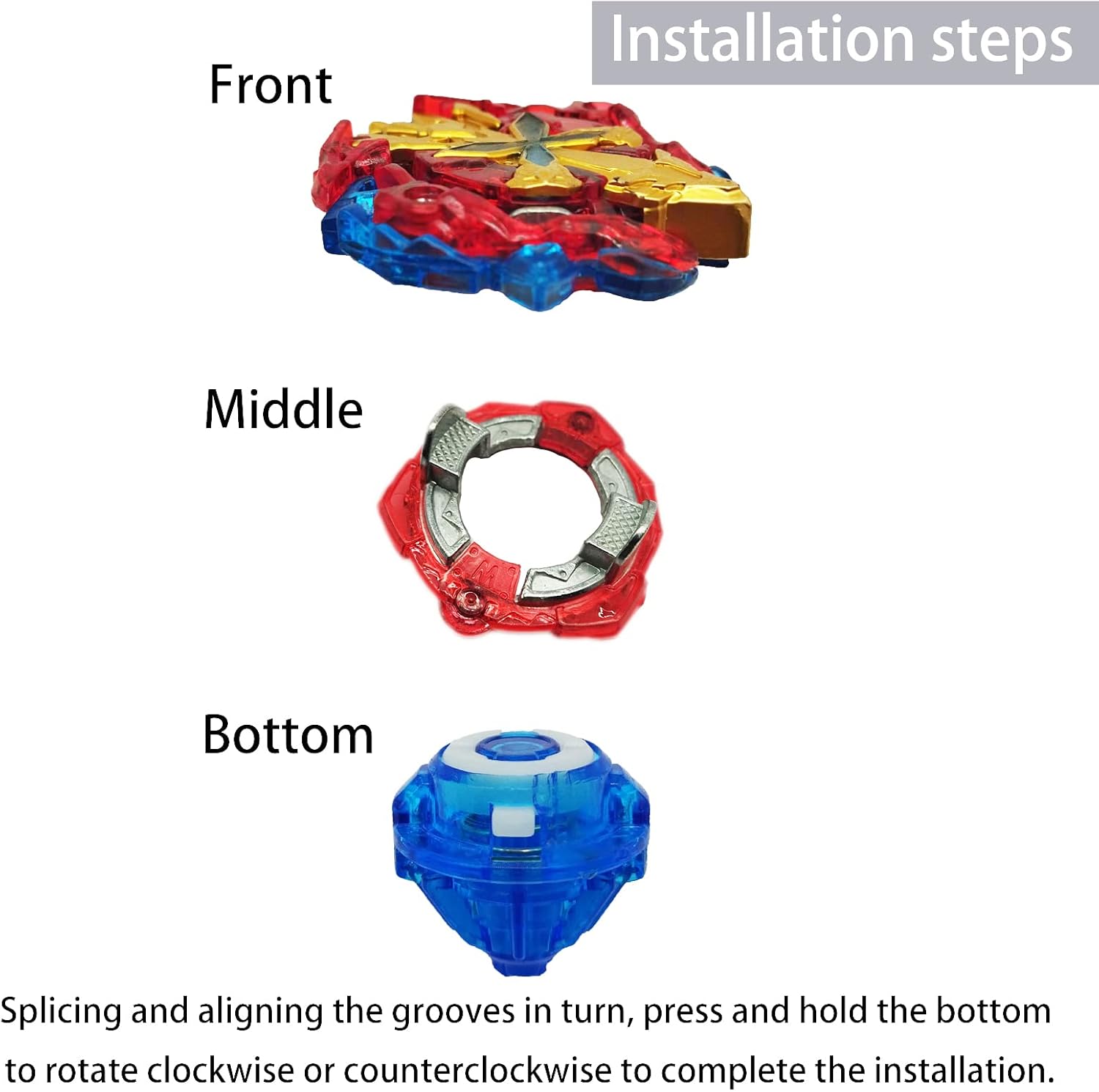 Installation steps

Front

Middle

Bottom

Splicing and aligning the grooves in turn, press and hold the bottom to rotate clockwise or counterclockwise to complete the installation.