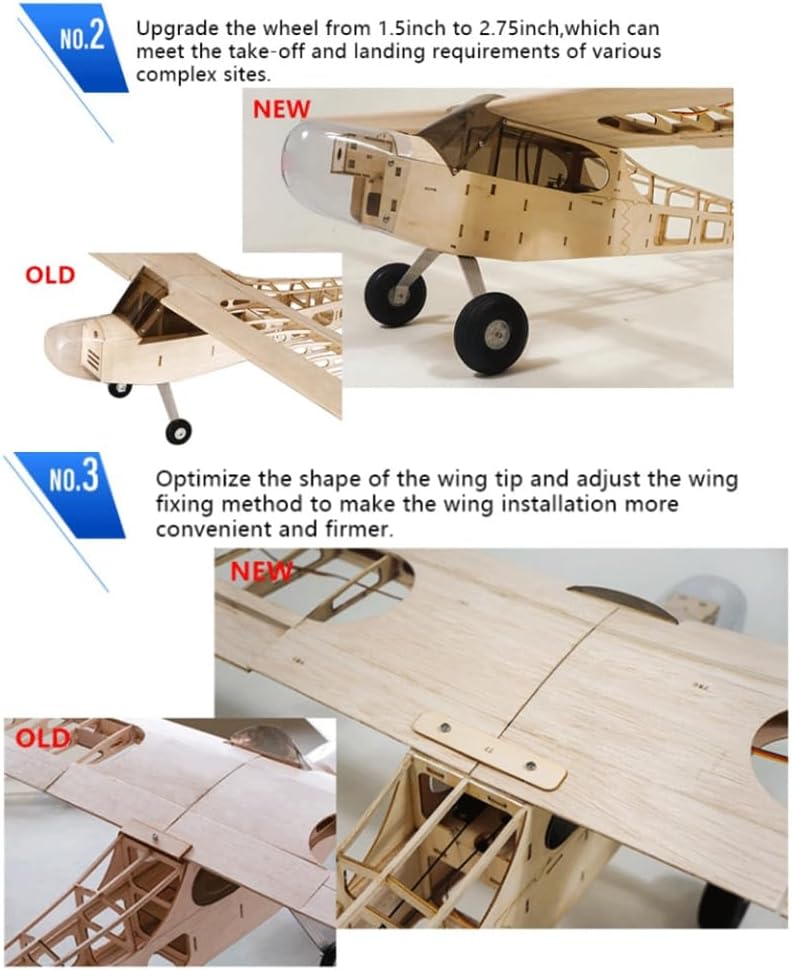 NO.2

Upgrade the wheel from 1.5inch to 2.75inch,which can meet the take-off and landing requirements of various complex sites.

NEW

OLD

NO.3

Optimize the shape of the wing tip and adjust the wing fixing method to make the wing installation more convenient and firmer.

NEW

OLD