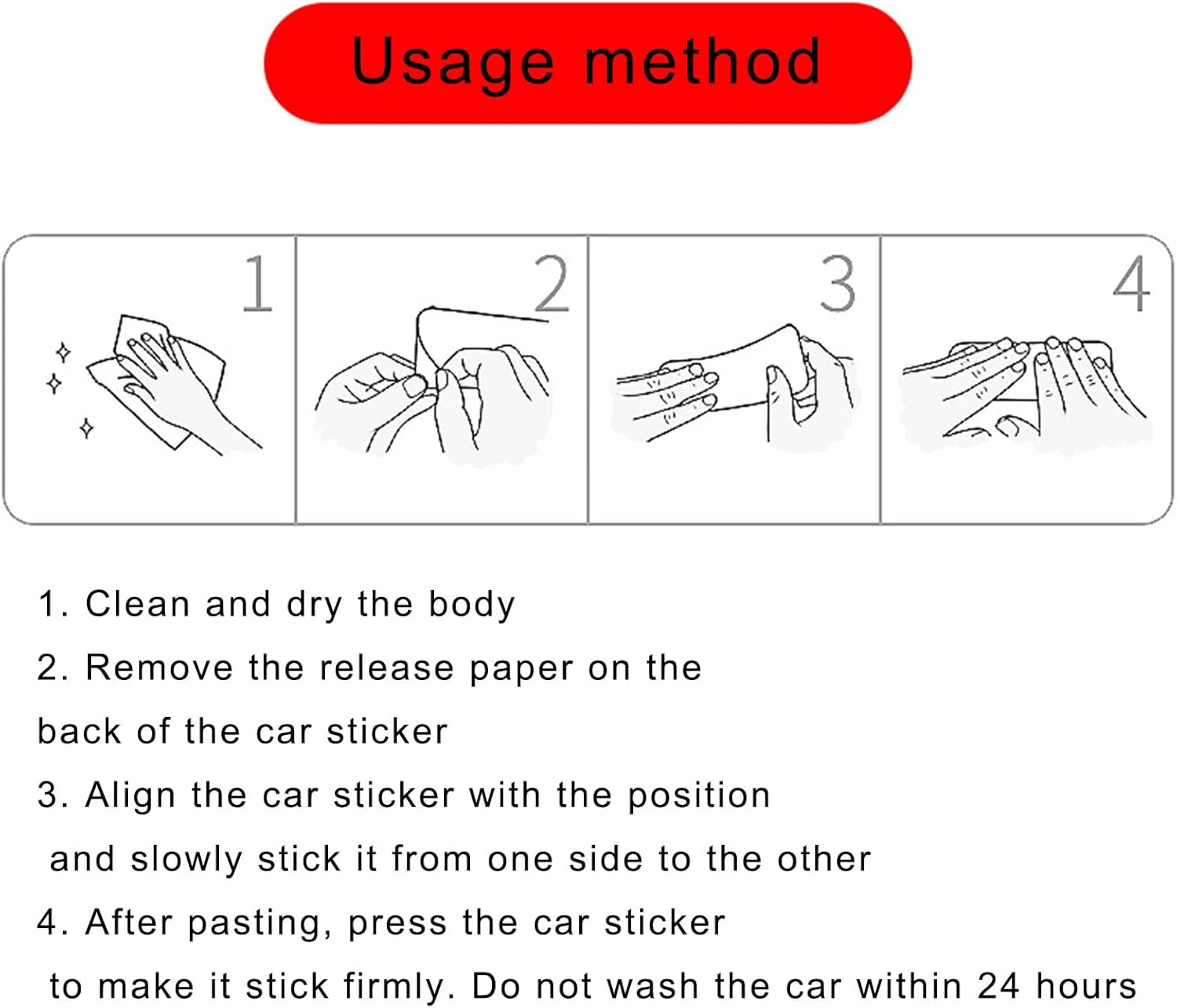 Usage method

1

2

3

4

1. Clean and dry the body

2. Remove the release paper on the back of the car sticker

3. Align the car sticker with the position and slowly stick it from one side to the other

4. After pasting, press the car sticker to make it stick firmly. Do not wash the car within 24 hours