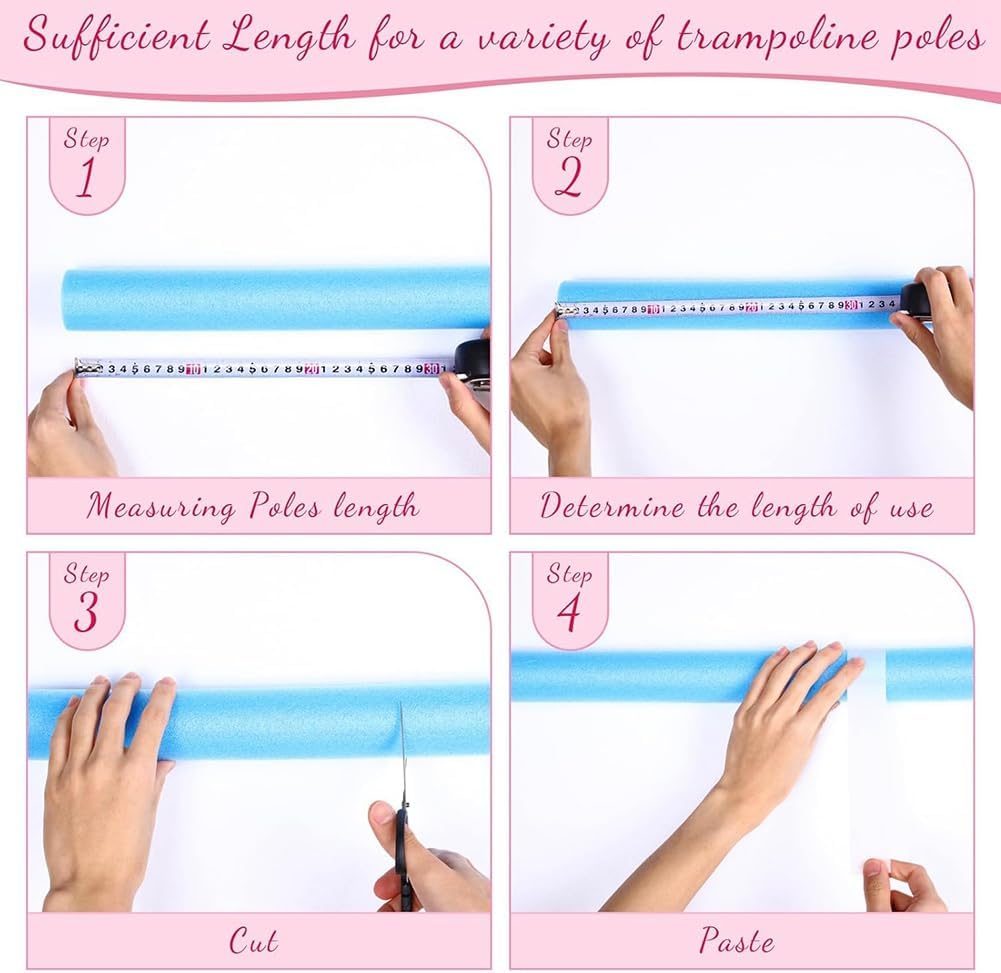 Sufficient Length for a variety of trampoline poles

Step 1

3 4 5 6 7 8 9 10 1 2 3 4 5 6 7 8 9 20 1 2 3 4 5 6 7 8 9 30 1

Measuring Poles length

Step 2

3 4 5 6 7 8 9 10 1 2 3 4 5 6 7 8 9 20 1 2 3 4 5 6 7 8 9 30 1 2 3 4

Determine the length of use

Step 3

Cut

Step 4

Paste