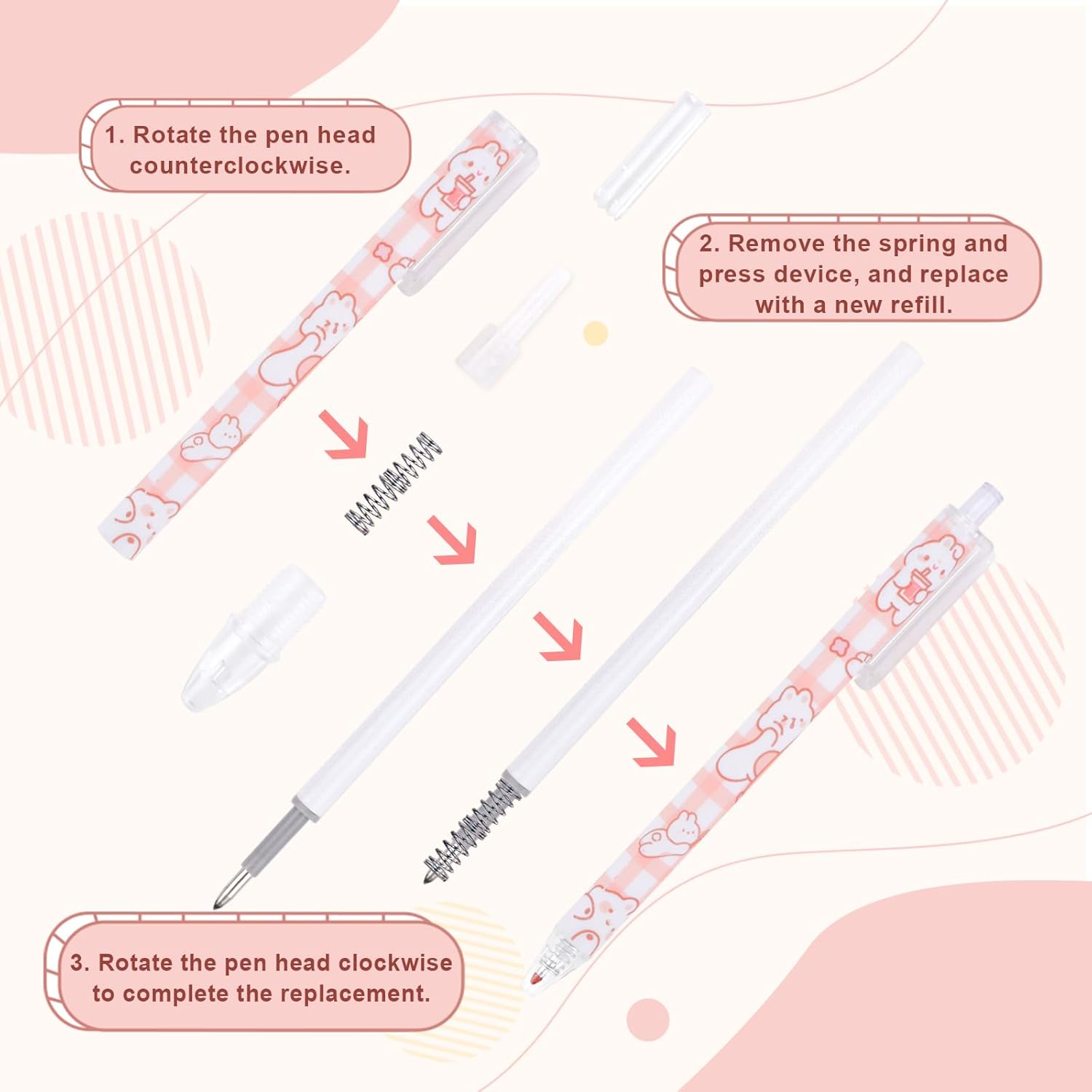 1. Rotate the pen head counterclockwise.

2. Remove the spring and press device, and replace with a new refill.

3. Rotate the pen head clockwise to complete the replacement.