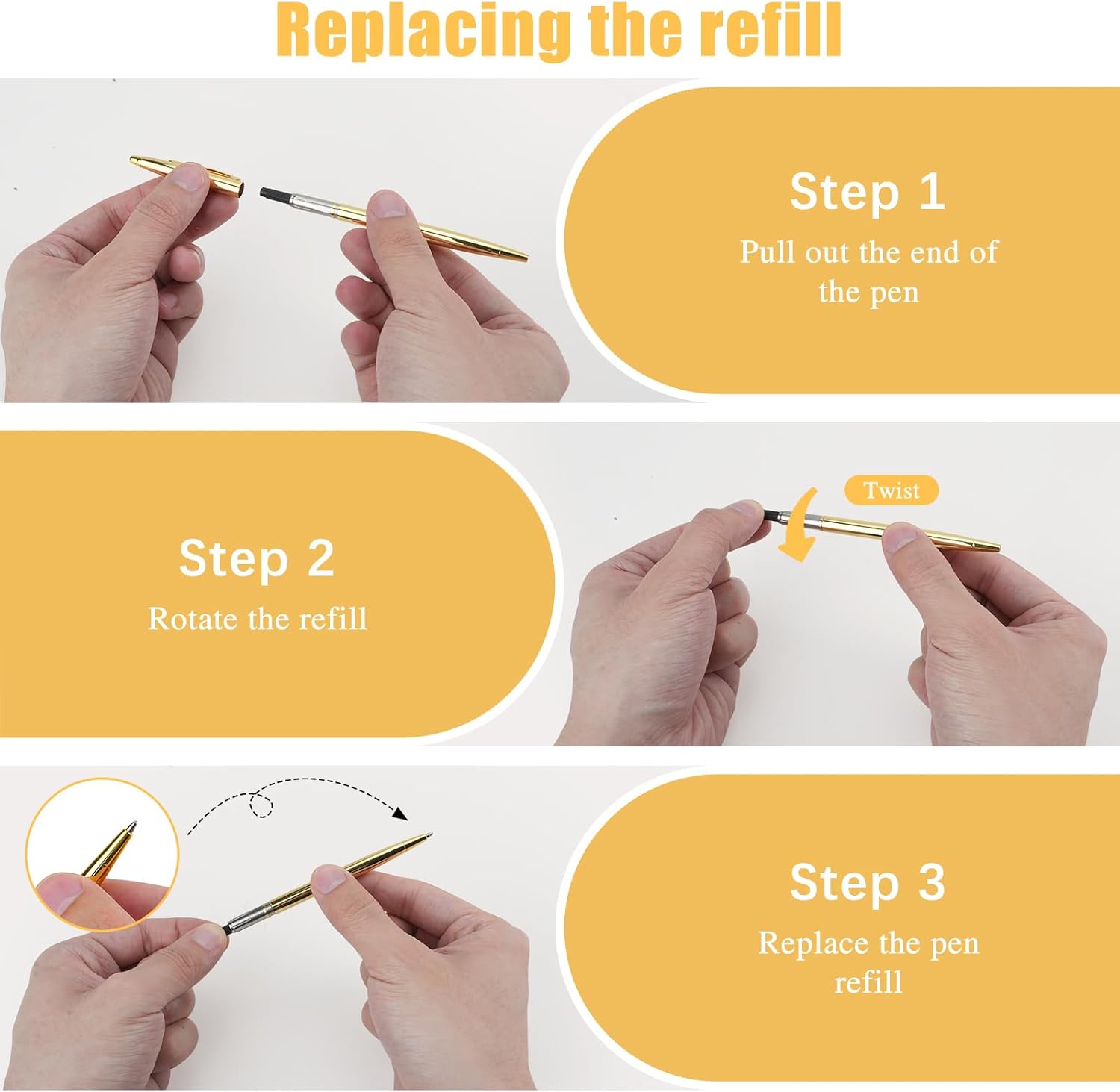 Replacing the refill

Step 1
Pull out the end of the pen

Step 2
Rotate the refill

Twist

Step 3
Replace the pen refill