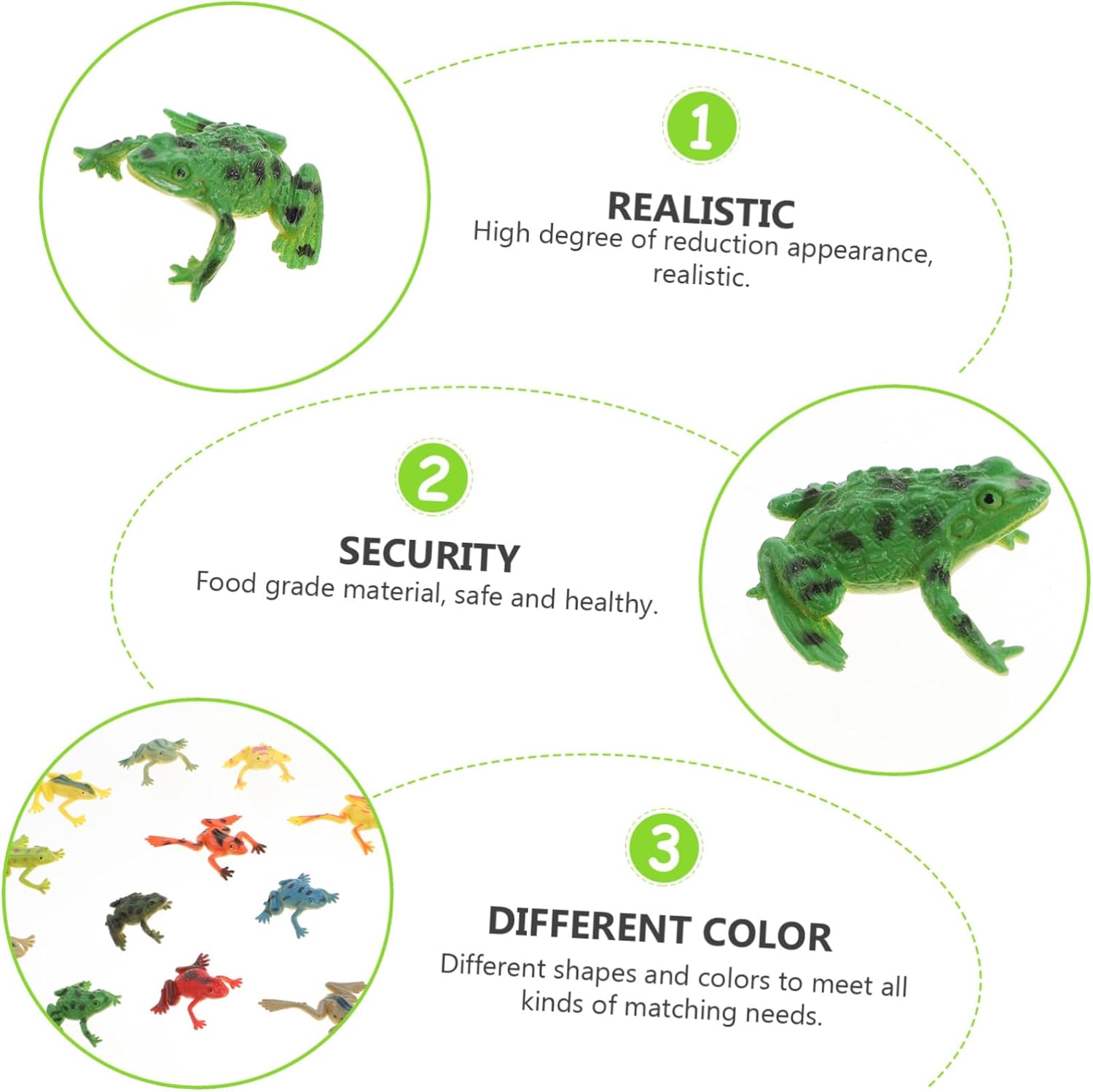 1

REALISTIC
High degree of reduction appearance, realistic.

2

SECURITY
Food grade material, safe and healthy.

3

DIFFERENT COLOR
Different shapes and colors to meet all kinds of matching needs.