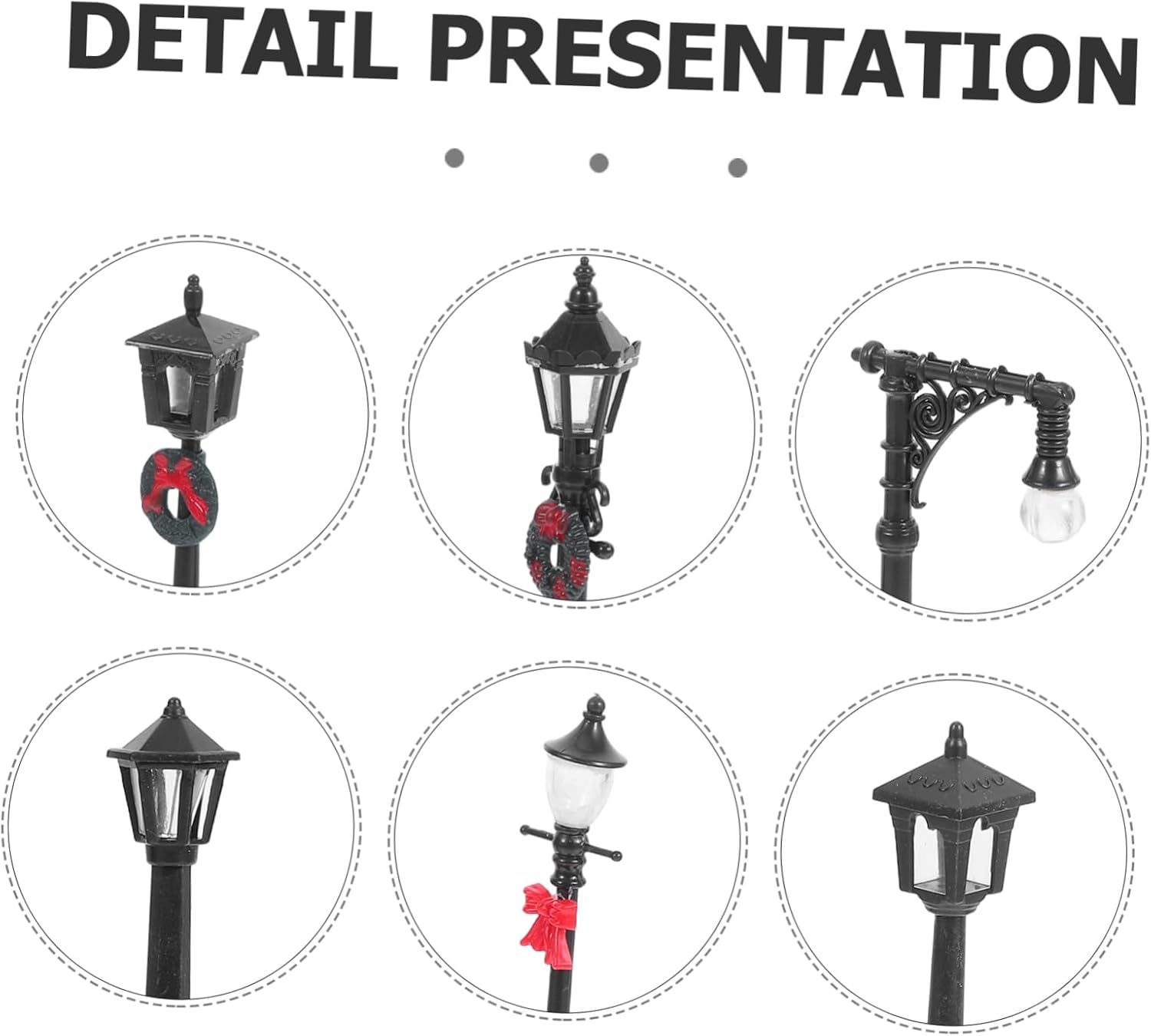 DETAIL PRESENTATION