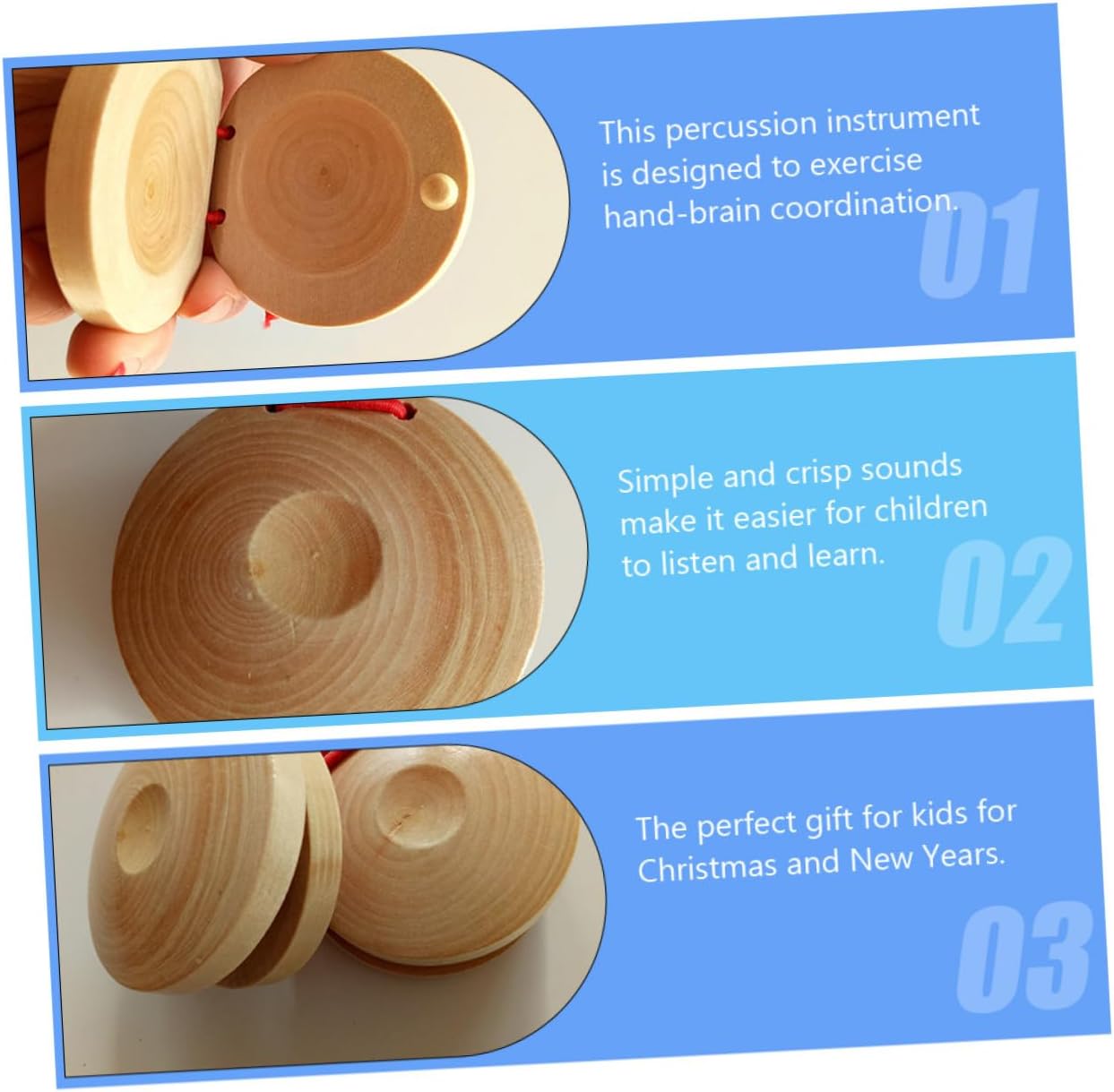 This percussion instrument is designed to exercise hand-brain coordination.

01

Simple and crisp sounds make it easier for children to listen and learn.

02

The perfect gift for kids for Christmas and New Years.

03