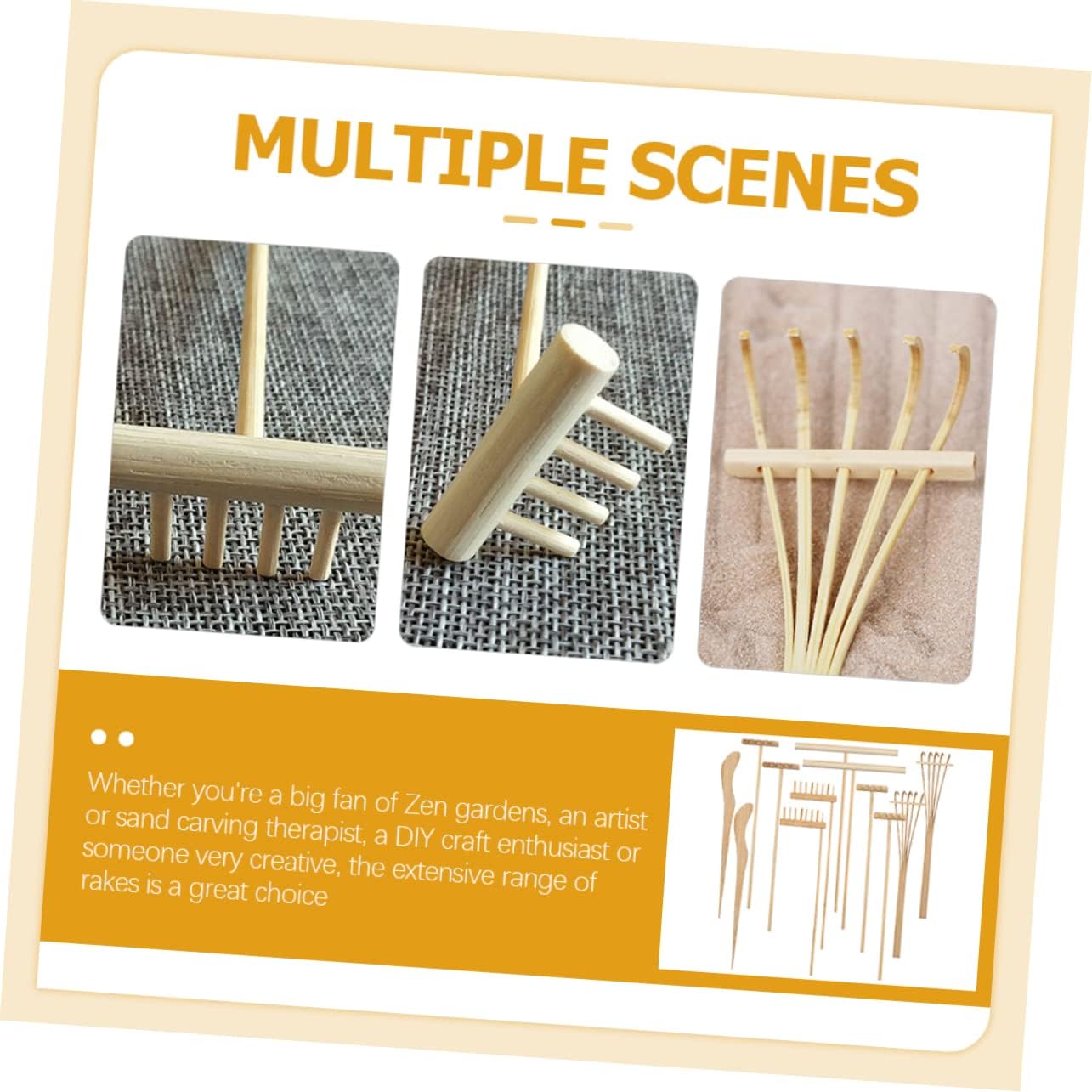 MULTIPLE SCENES

Whether you're a big fan of Zen gardens, an artist or sand carving therapist, a DIY craft enthusiast or someone very creative, the extensive range of rakes is a great choice