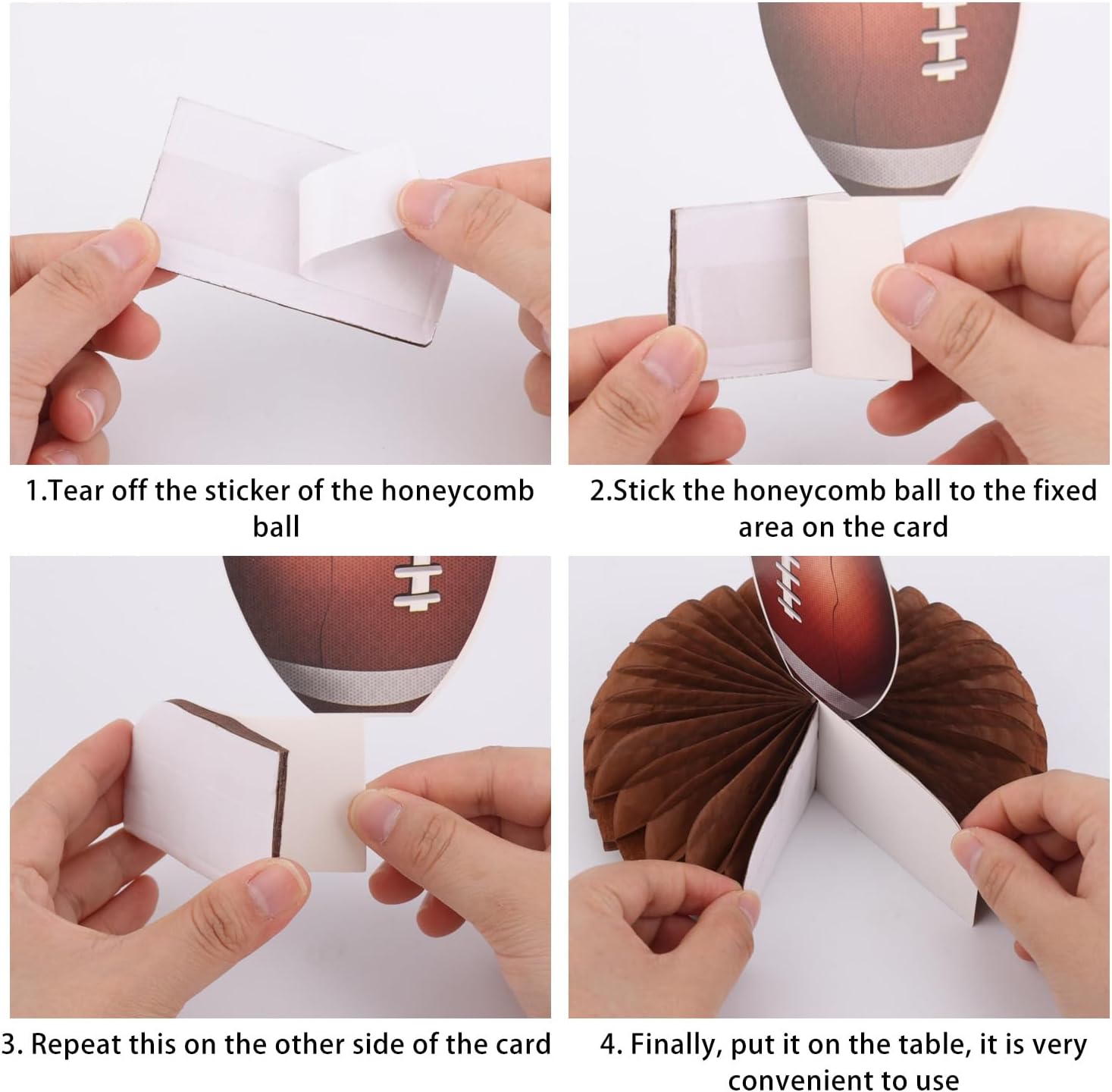 1.Tear off the sticker of the honeycomb ball

2.Stick the honeycomb ball to the fixed area on the card

3. Repeat this on the other side of the card

4. Finally, put it on the table, it is very convenient to use