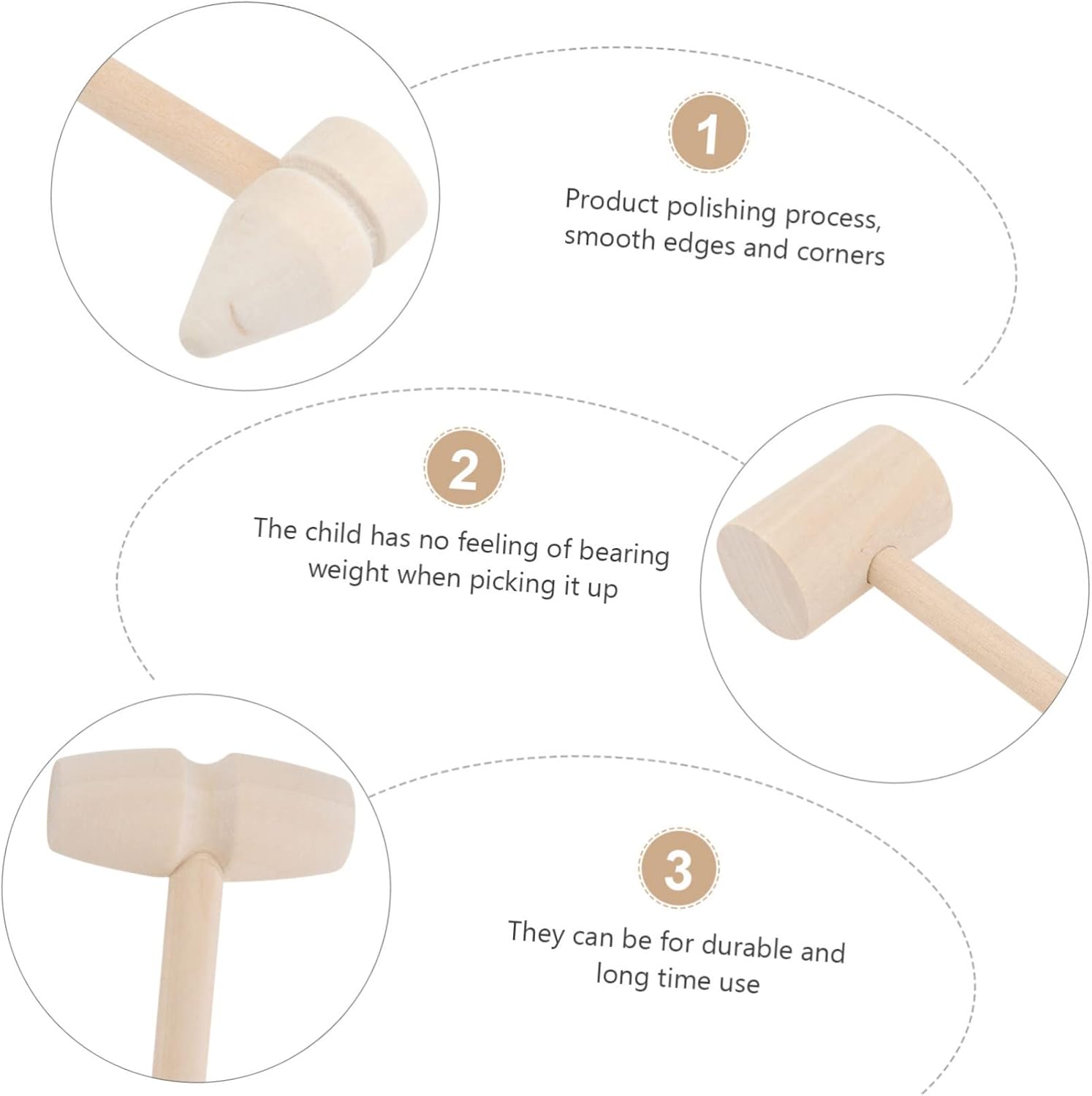 1

Product polishing process, smooth edges and corners

2

The child has no feeling of bearing weight when picking it up

3

They can be for durable and long time use