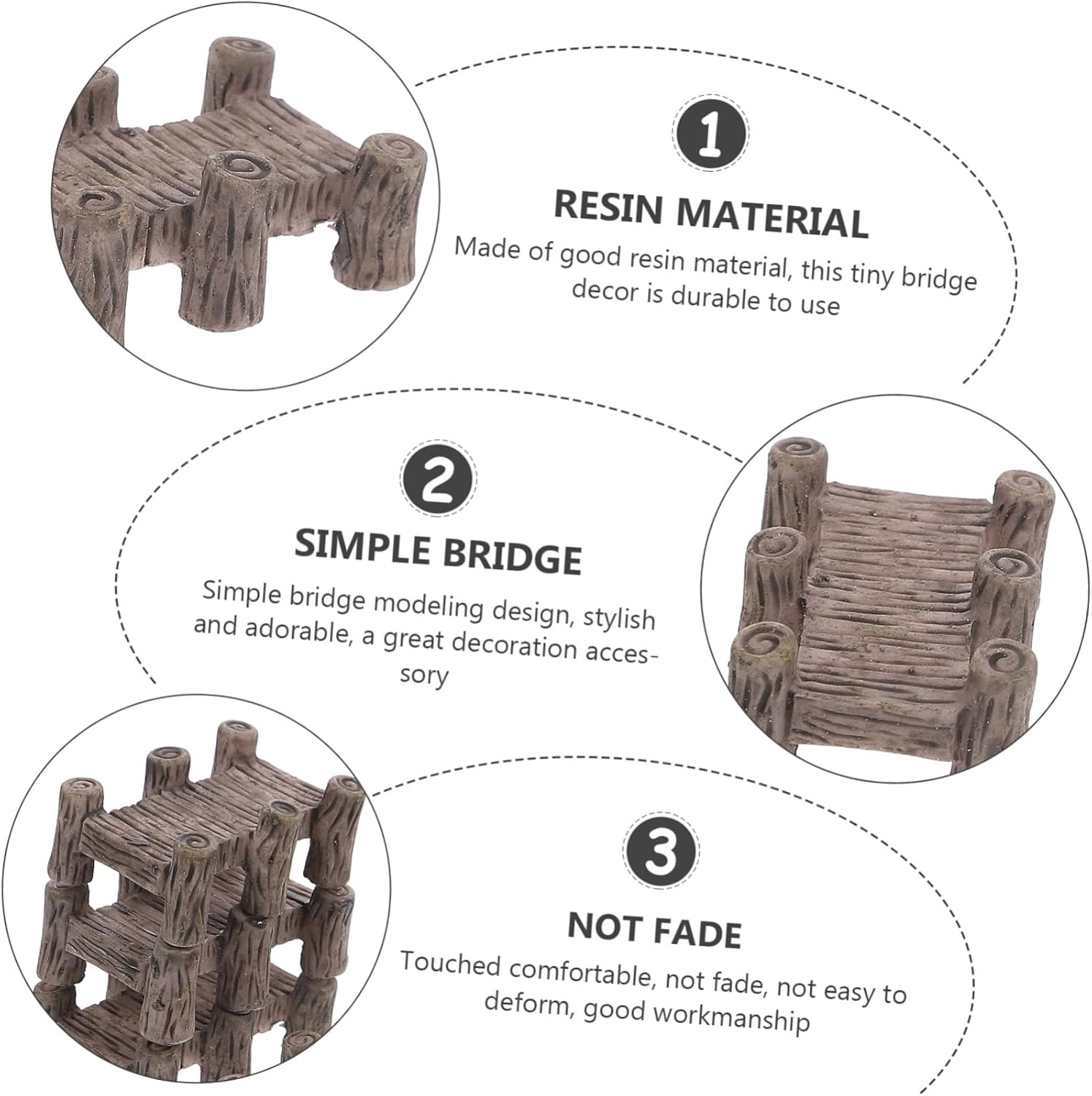 1

RESIN MATERIAL

Made of good resin material, this tiny bridge decor is durable to use

2

SIMPLE BRIDGE

Simple bridge modeling design, stylish and adorable, a great decoration accessory

3

NOT FADE

Touched comfortable, not fade, not easy to deform, good workmanship