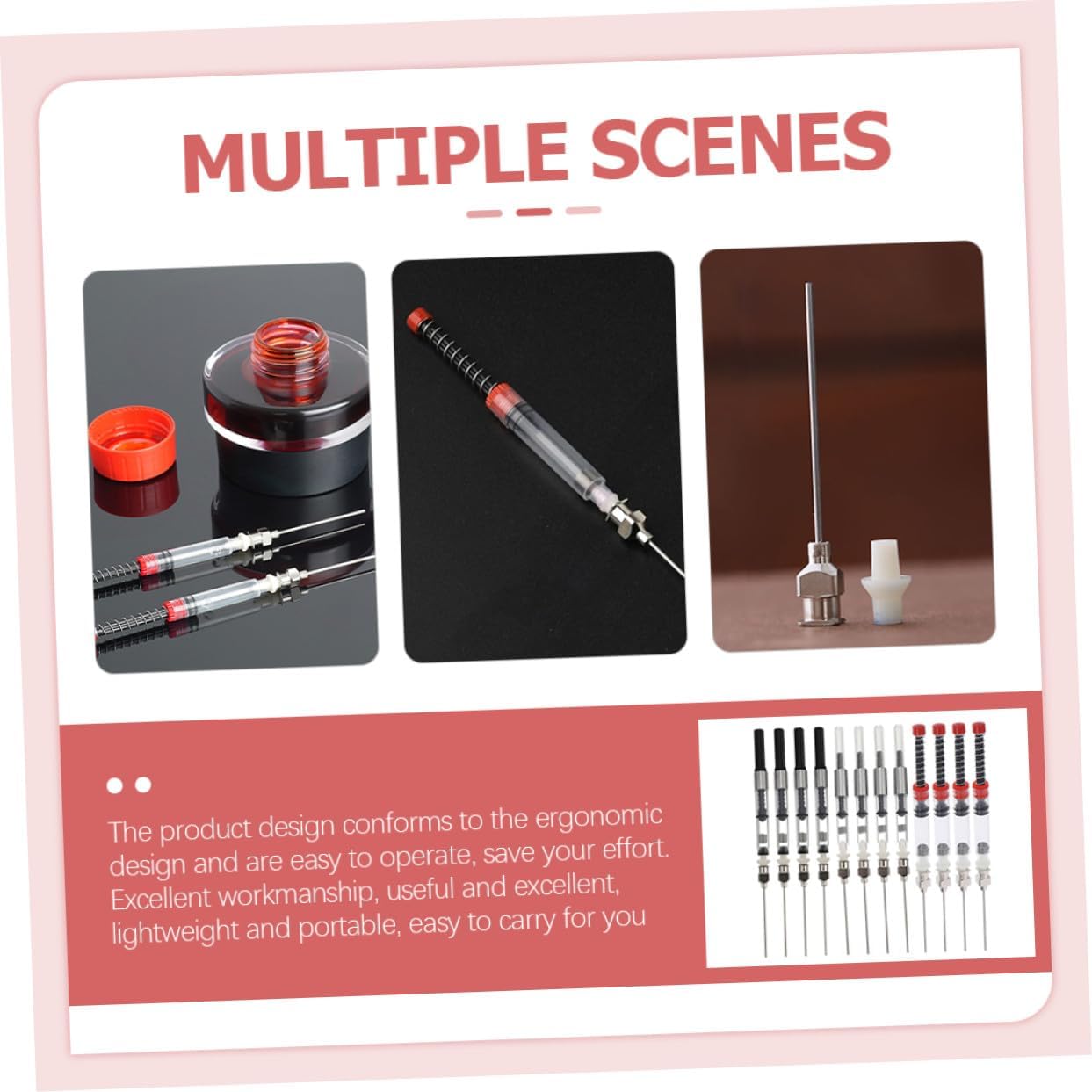 MULTIPLE SCENES

The product design conforms to the ergonomic design and are easy to operate, save your effort. Excellent workmanship, useful and excellent, lightweight and portable, easy to carry for you