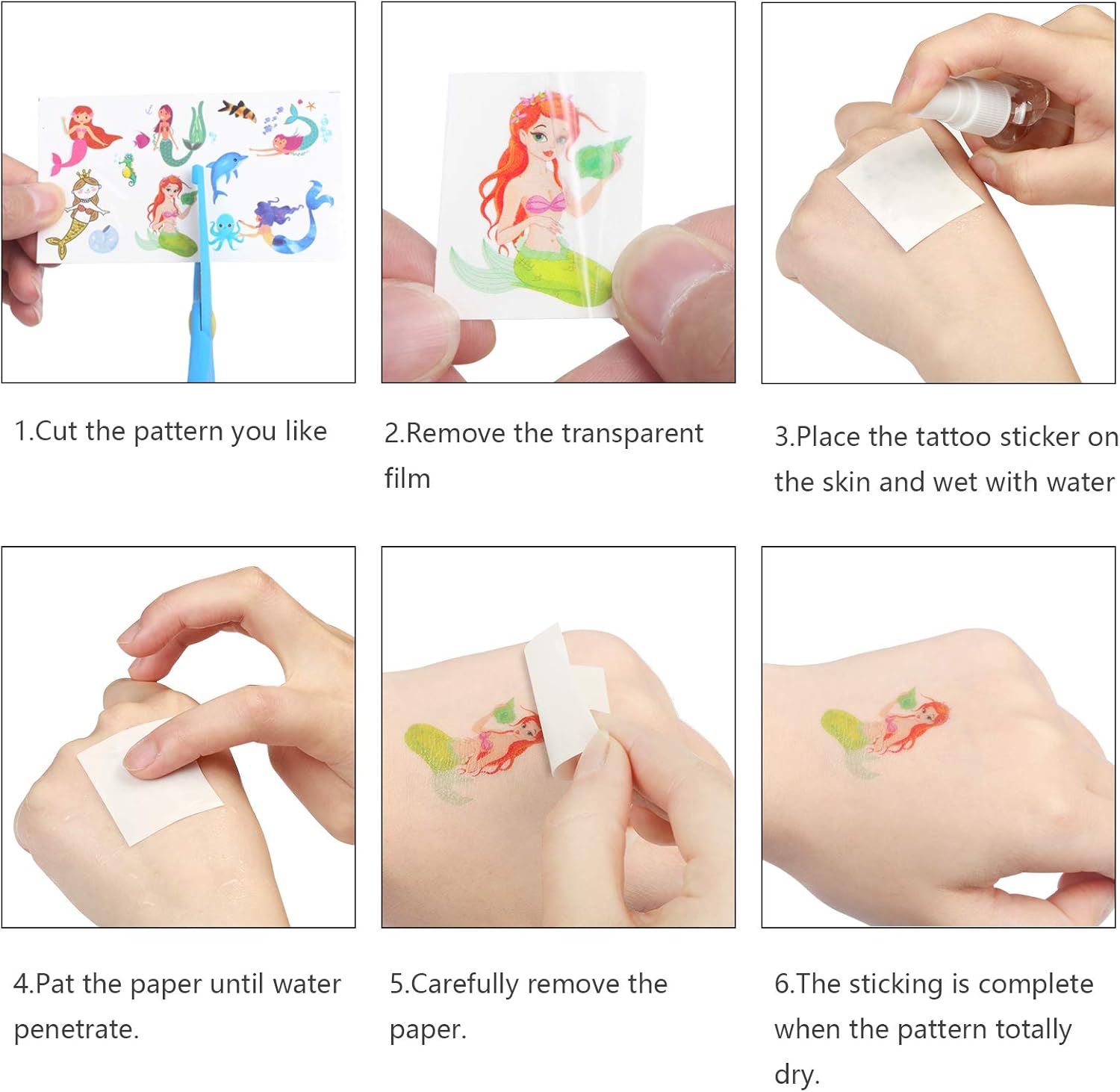 1.Cut the pattern you like

2.Remove the transparent film

3.Place the tattoo sticker on the skin and wet with water

4.Pat the paper until water penetrate.

5.Carefully remove the paper.

6.The sticking is complete when the pattern totally dry.