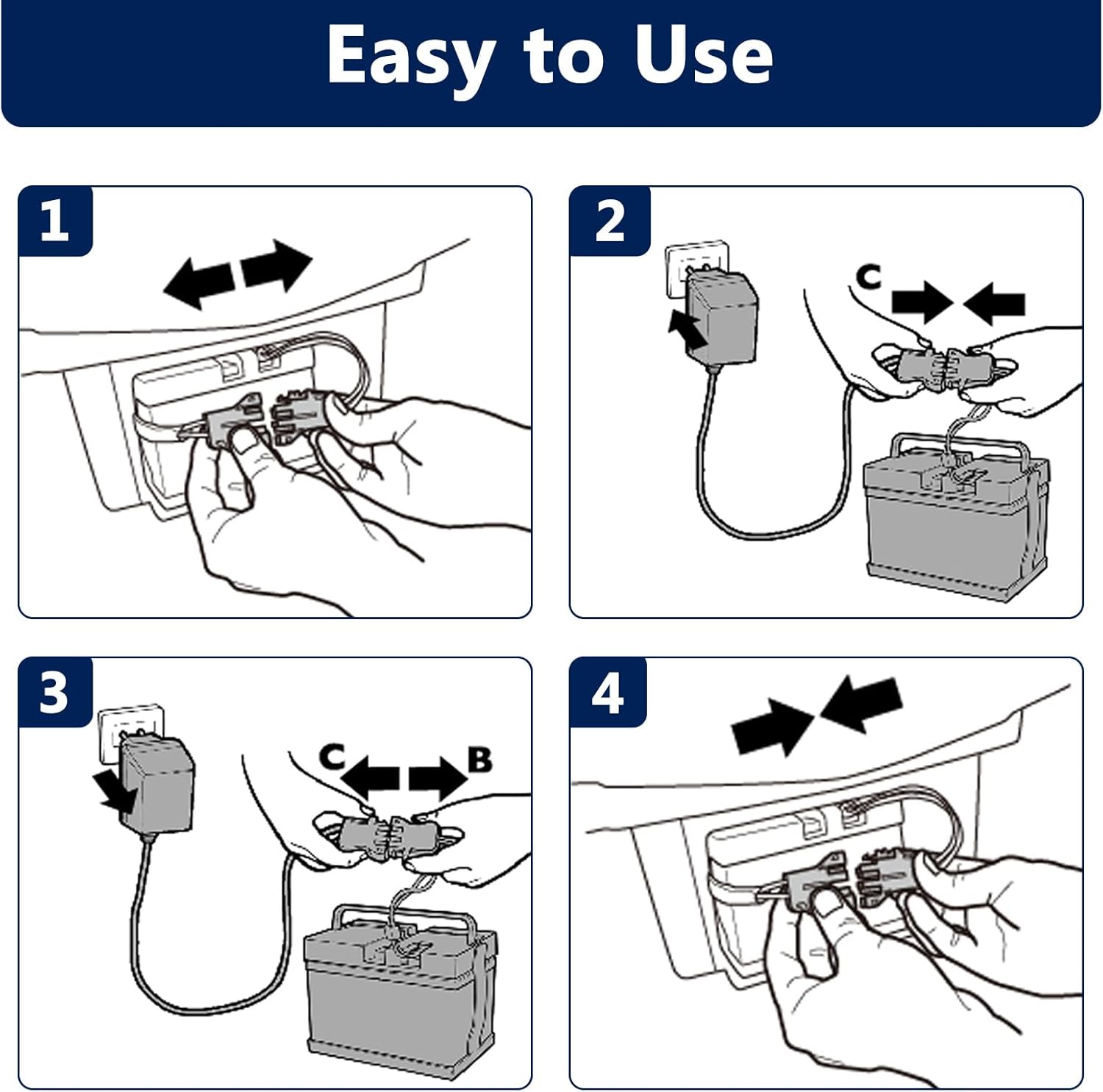 Easy to Use

1

2

C

3

C

B

4