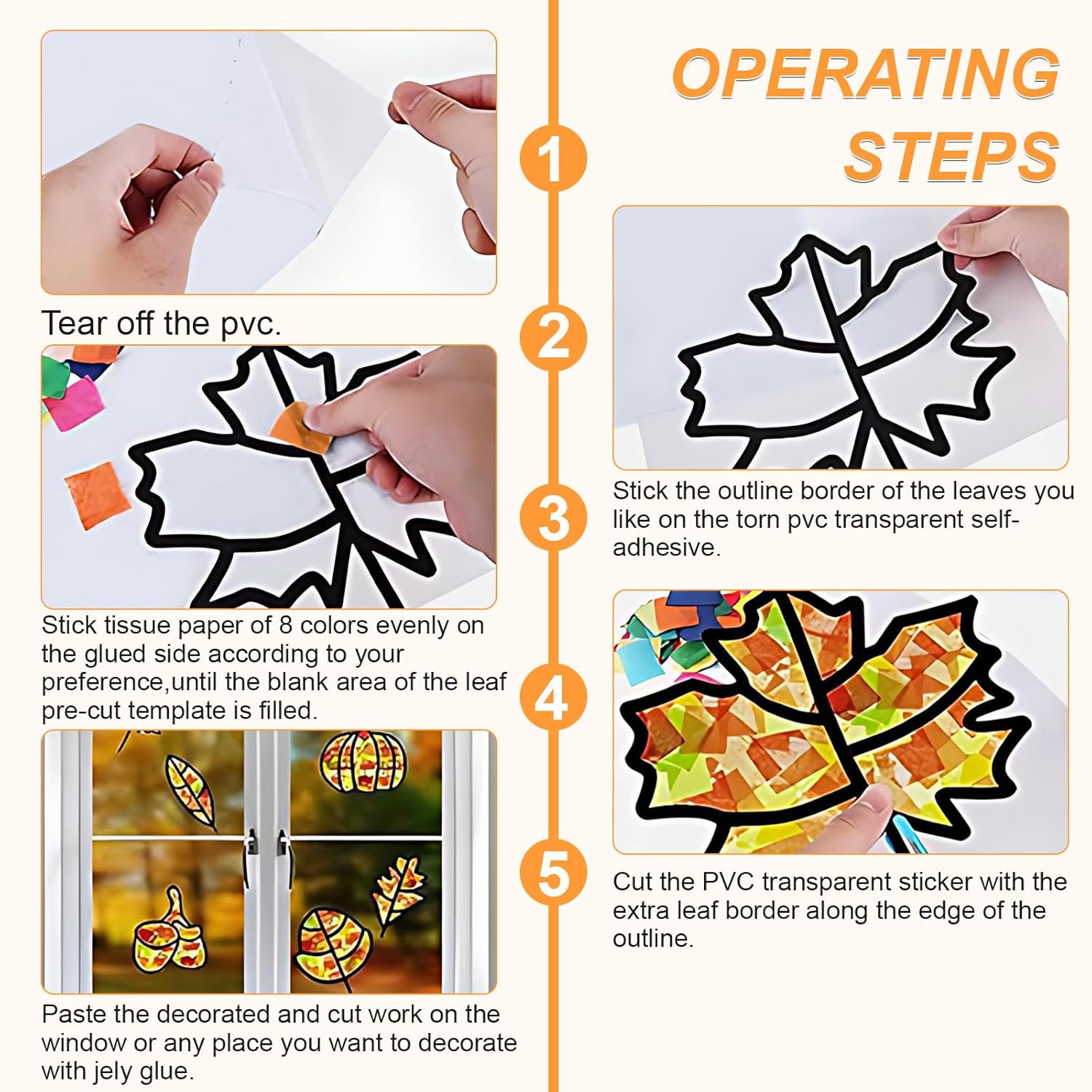 OPERATING STEPS

1

Tear off the pvc.

2

Stick the outline border of the leaves you like on the torn pvc transparent self-adhesive.

3

Stick tissue paper of 8 colors evenly on the glued side according to your preference,until the blank area of the leaf pre-cut template is filled.

4

Cut the PVC transparent sticker with the extra leaf border along the edge of the outline.

5

Paste the decorated and cut work on the window or any place you want to decorate with jely glue.