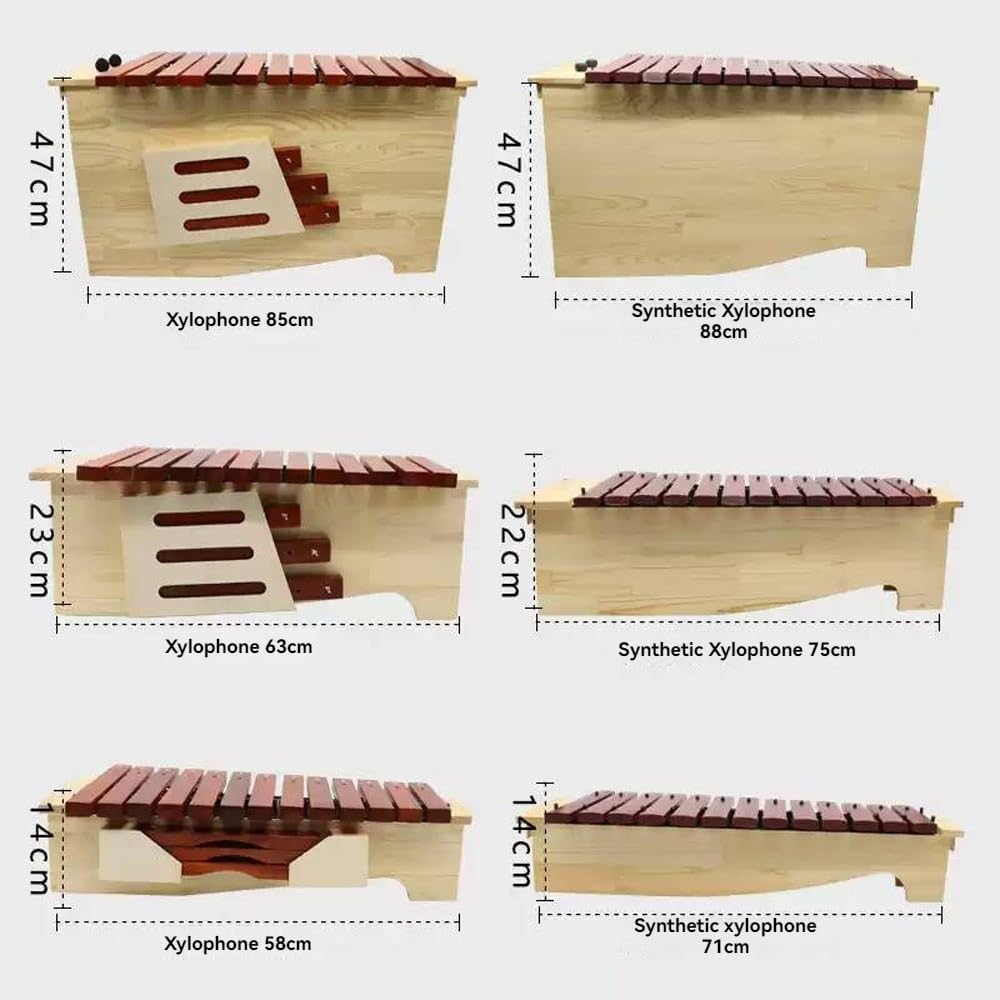 47cm

Xylophone 85cm

47cm

Synthetic Xylophone 88cm

23cm

Xylophone 63cm

22cm

Synthetic Xylophone 75cm

14cm

Xylophone 58cm

14cm

Synthetic xylophone 71cm