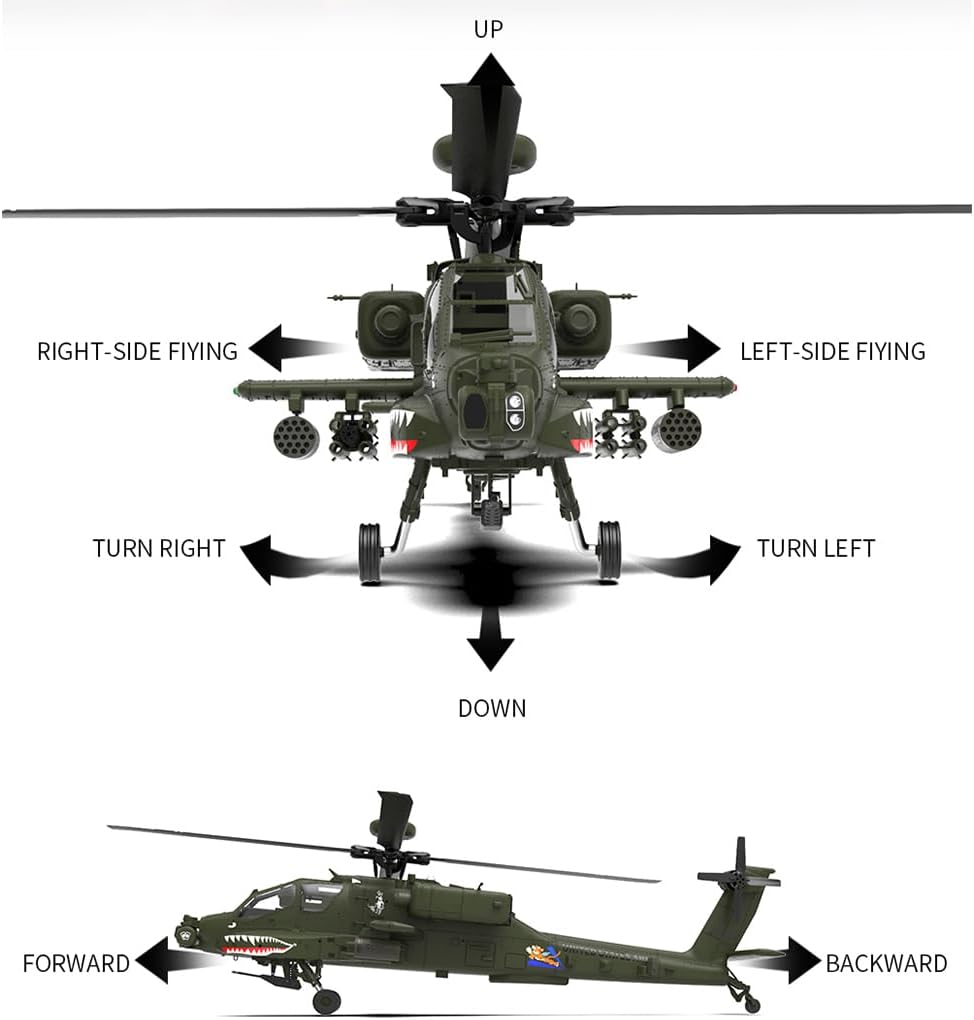 UP

RIGHT-SIDE FIYING

LEFT-SIDE FIYING

TURN RIGHT

TURN LEFT

DOWN

FORWARD

BACKWARD