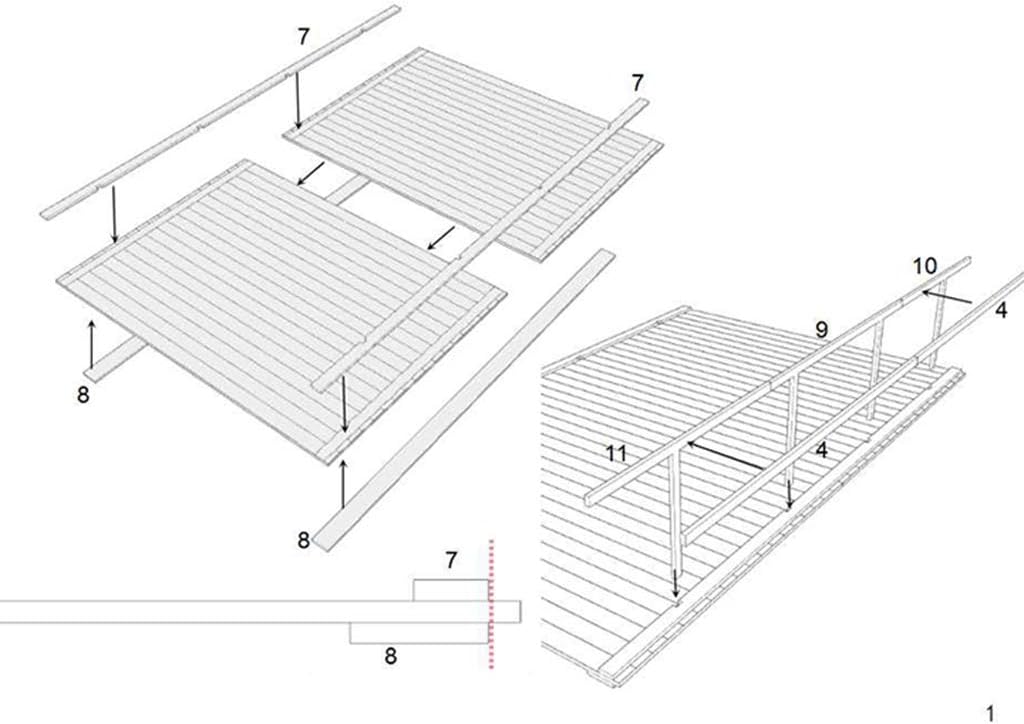 7
7
8
8
7
8
10
4
9
11
4
1