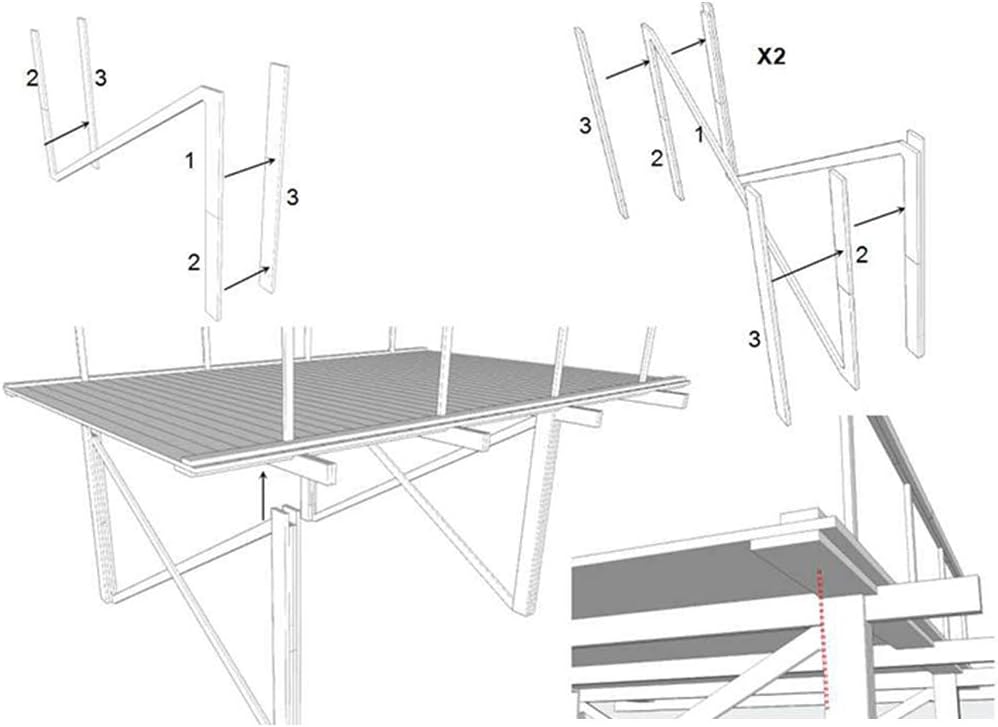 2
3
1
3
2
X2
3
2
1
2
3