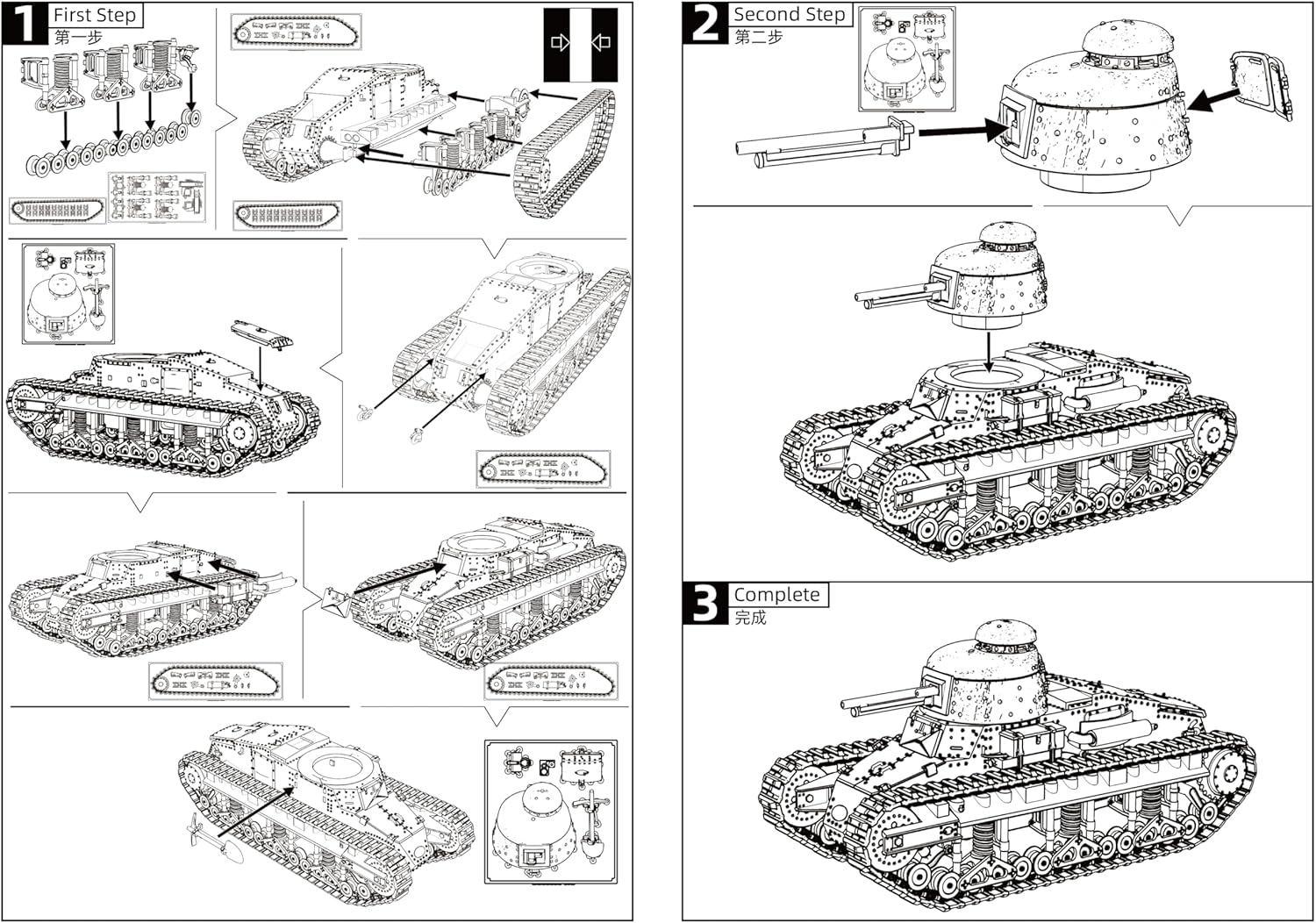 1 First Step
第一步

2 Second Step
第二步

3 Complete
完成