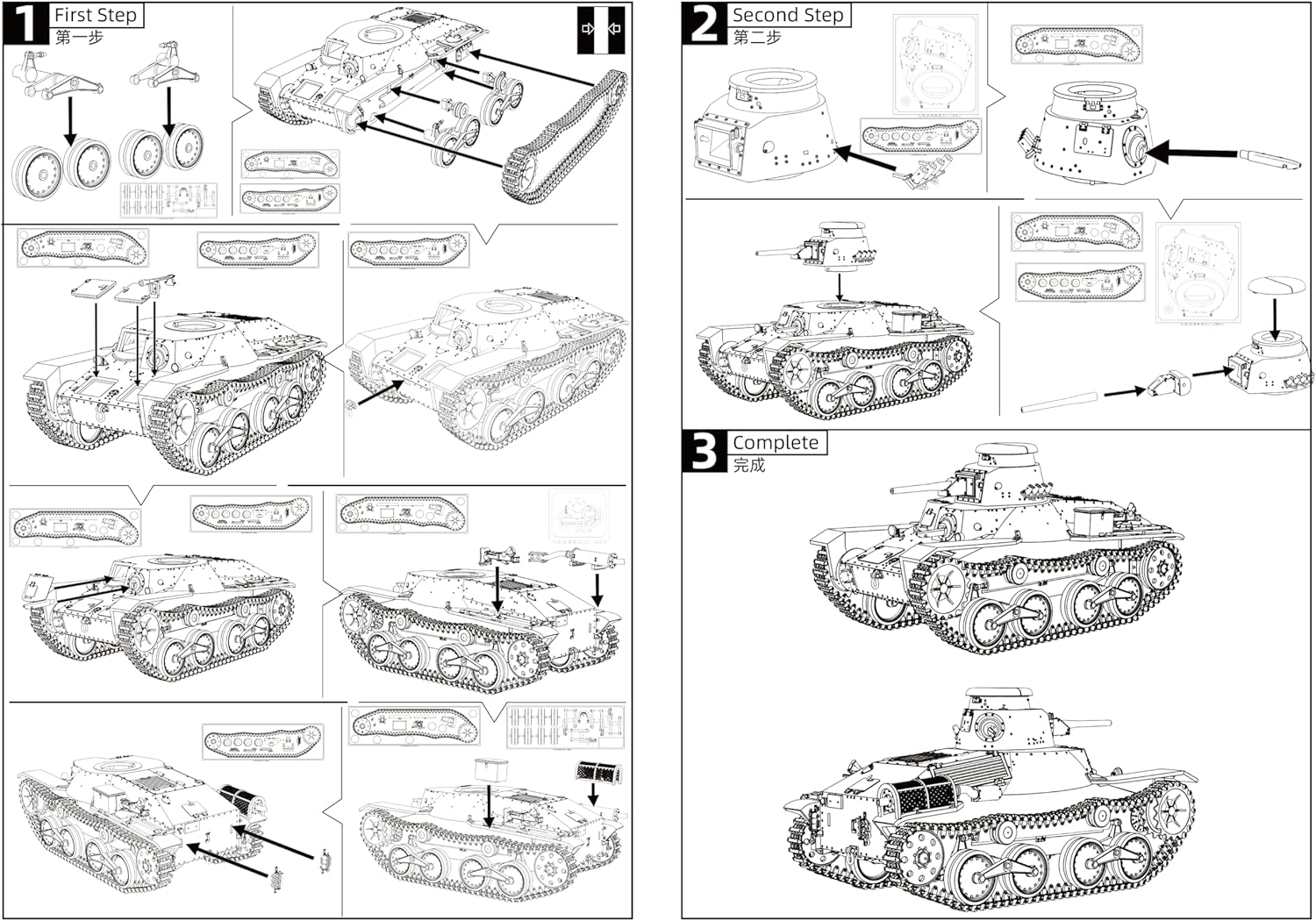 1 First Step
第一步

2 Second Step
第二步

3 Complete
完成