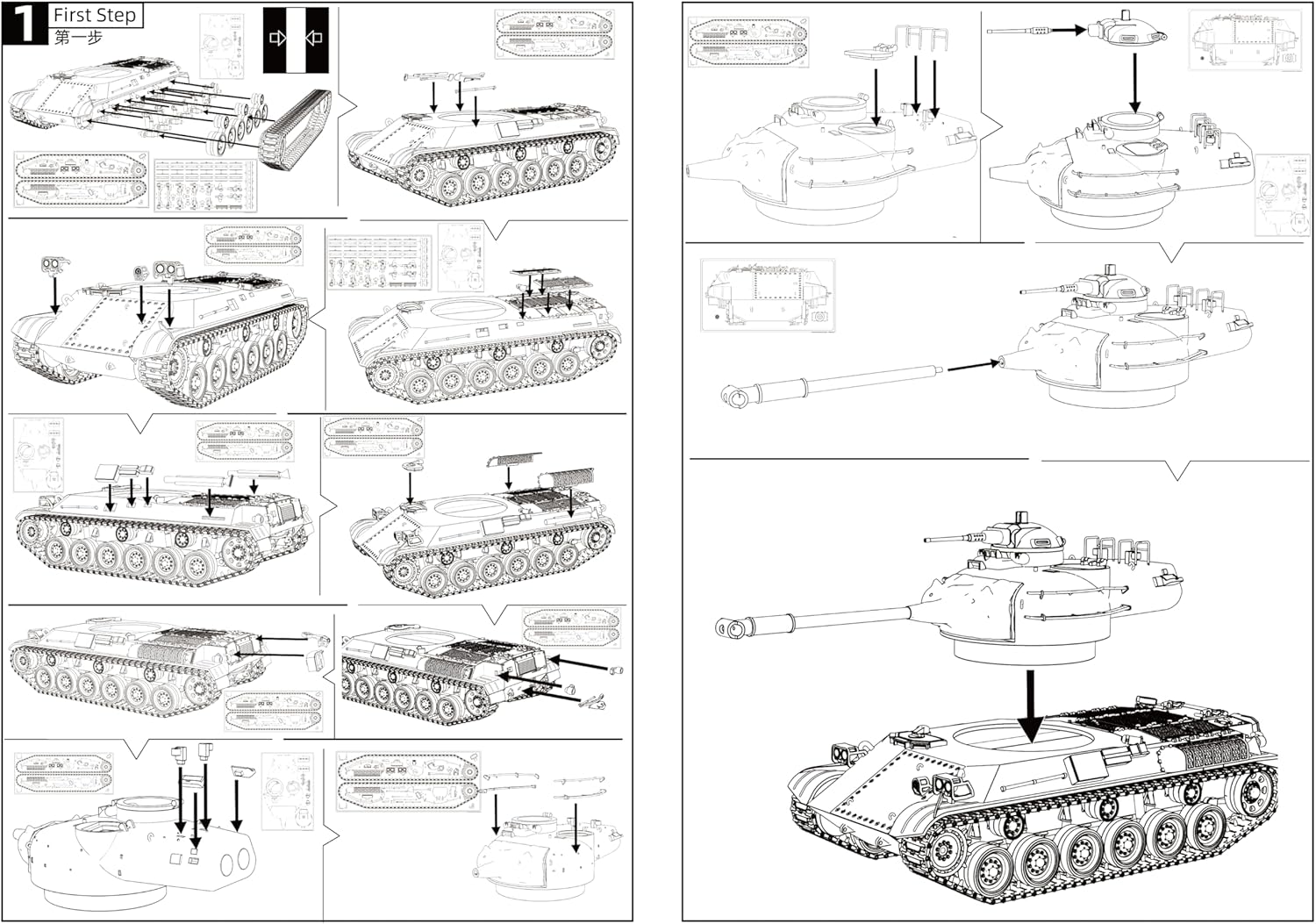 1 First Step
第一步